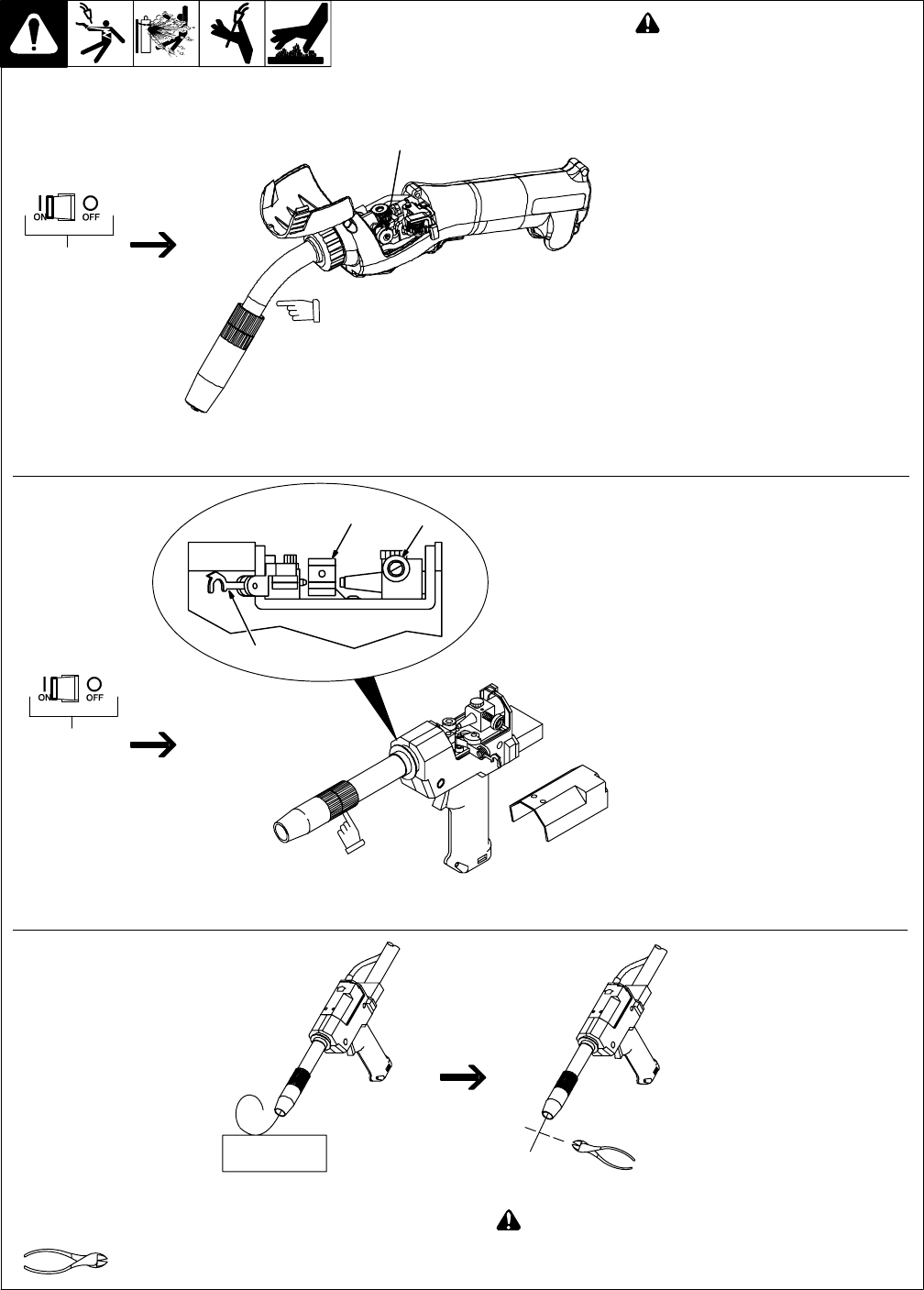 ON OFF

ON OFF