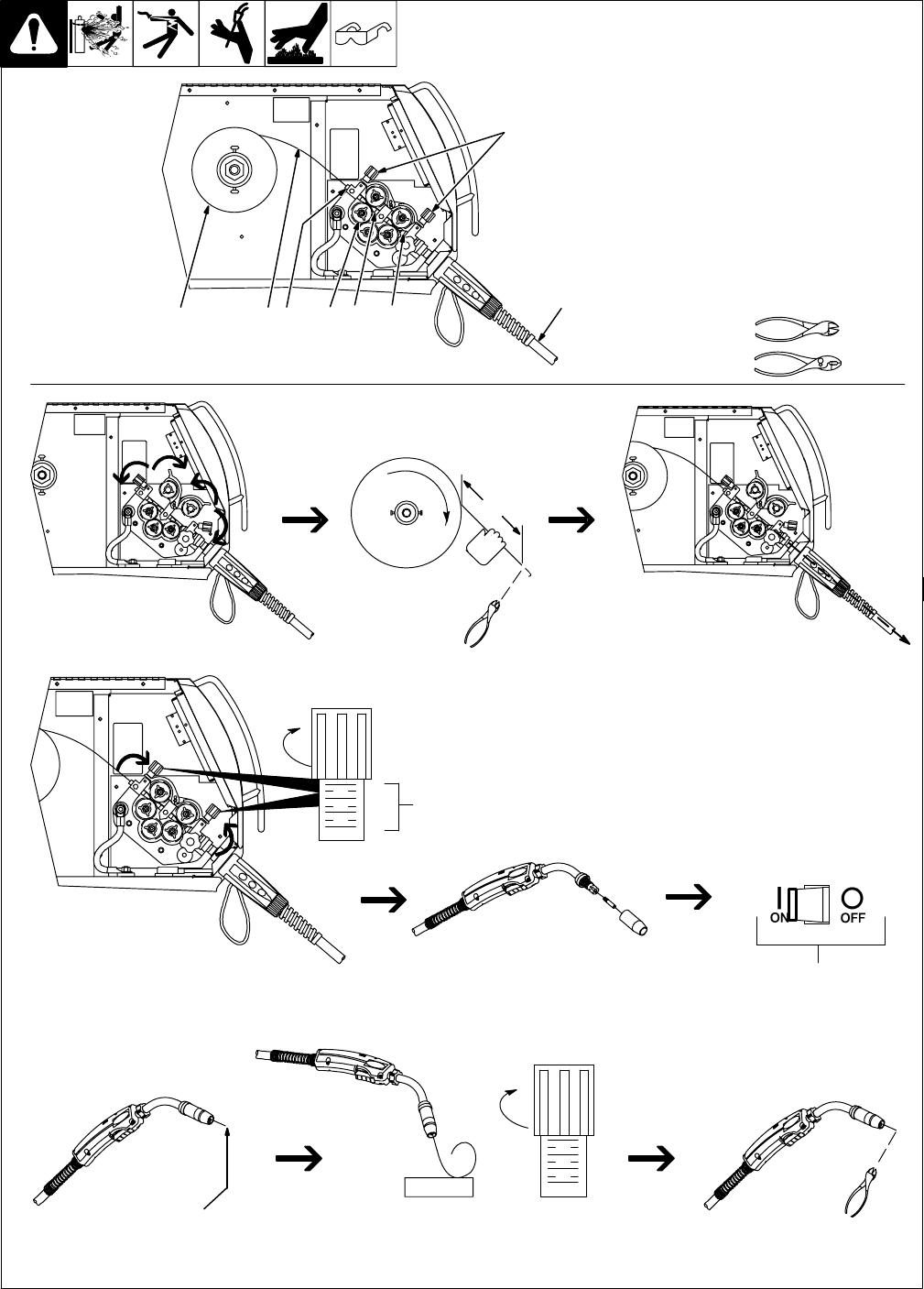 ON OFF