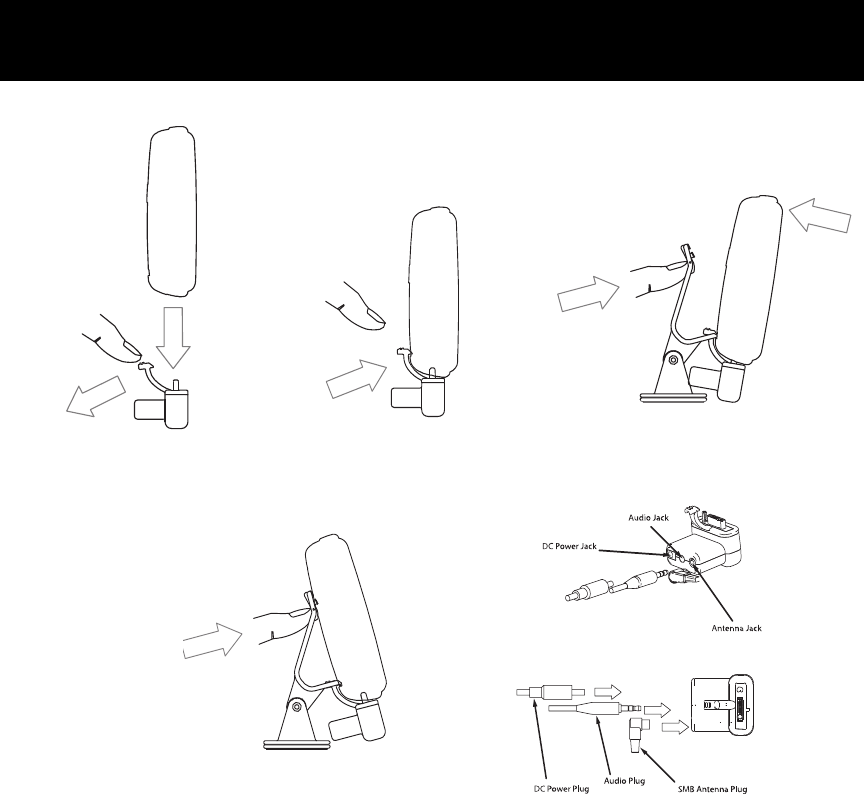 Audio Jack
DC Power Jack
Antenna Jack

DC Power Plug
Audio Plug
SMB Antenna Plug