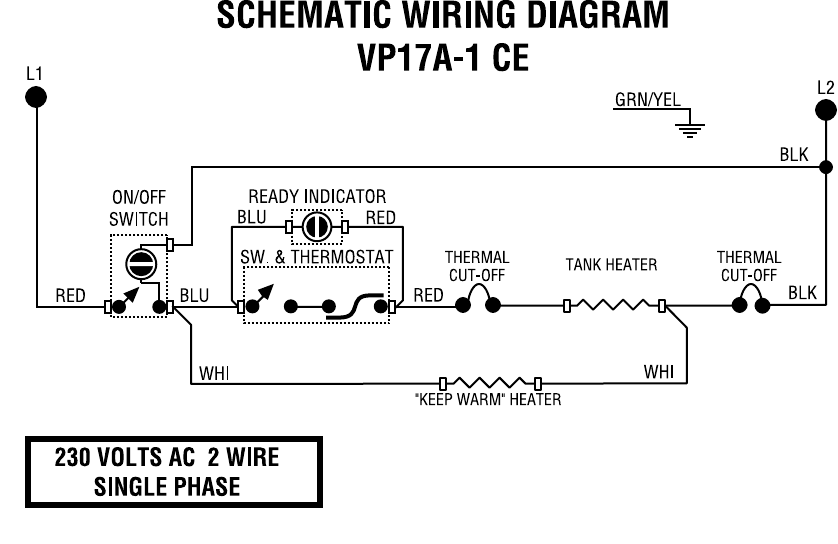 SCHEMATIC WIRING DIAGRAM
VP17A-1 CE

L1

L2

GRN/YEL

BLK

ON/OFF SWITCH

READY INDICATOR

BLU

RED

SW. & THERMOSTAT

THERMAL CUT-OFF

TANK HEATER

THERMAL CUT-OFF

RED

BLU

RED

BLK

WHI

WHI

"KEEP WARM" HEATER

230 VOLTS AC 2 WIRE
SINGLE PHASE