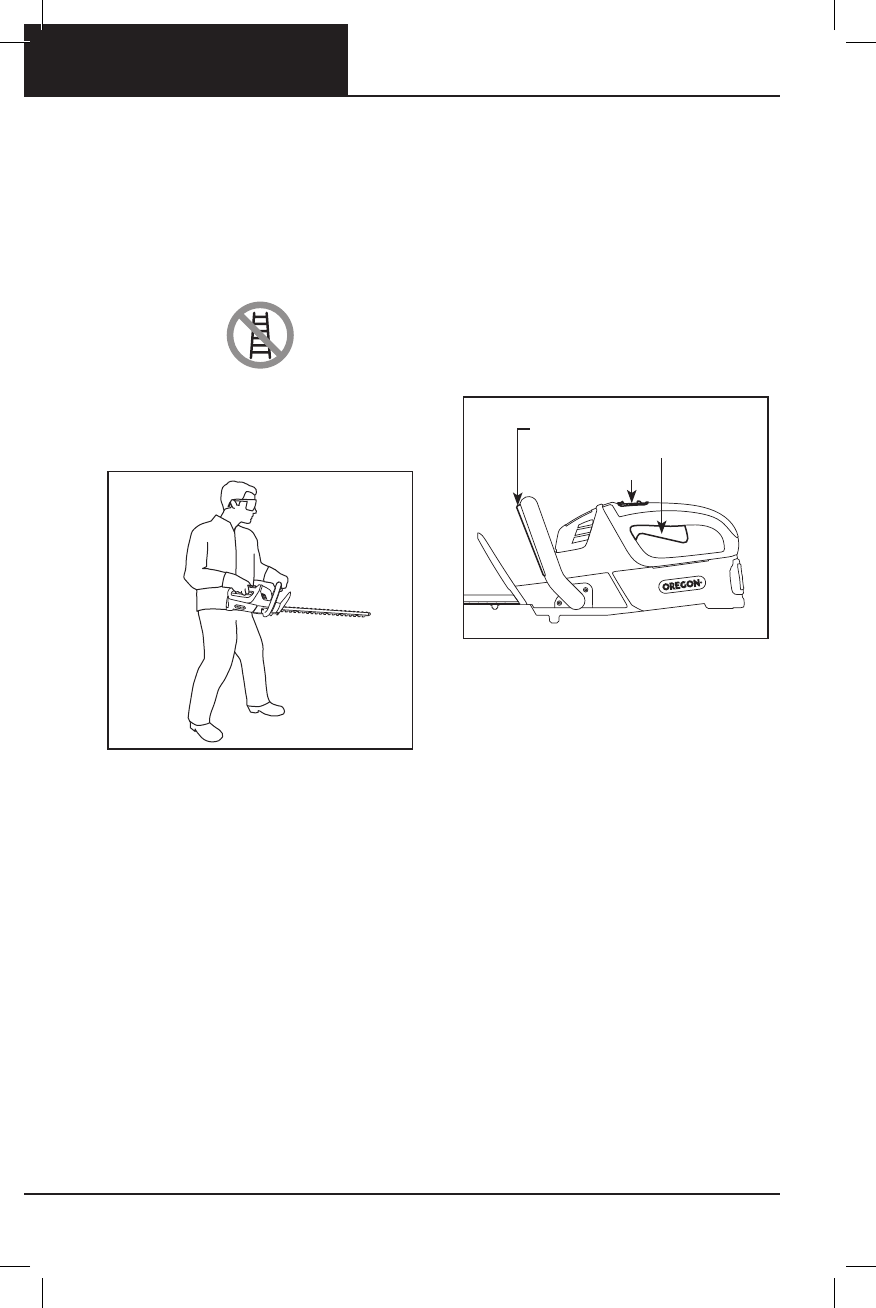 OREGON