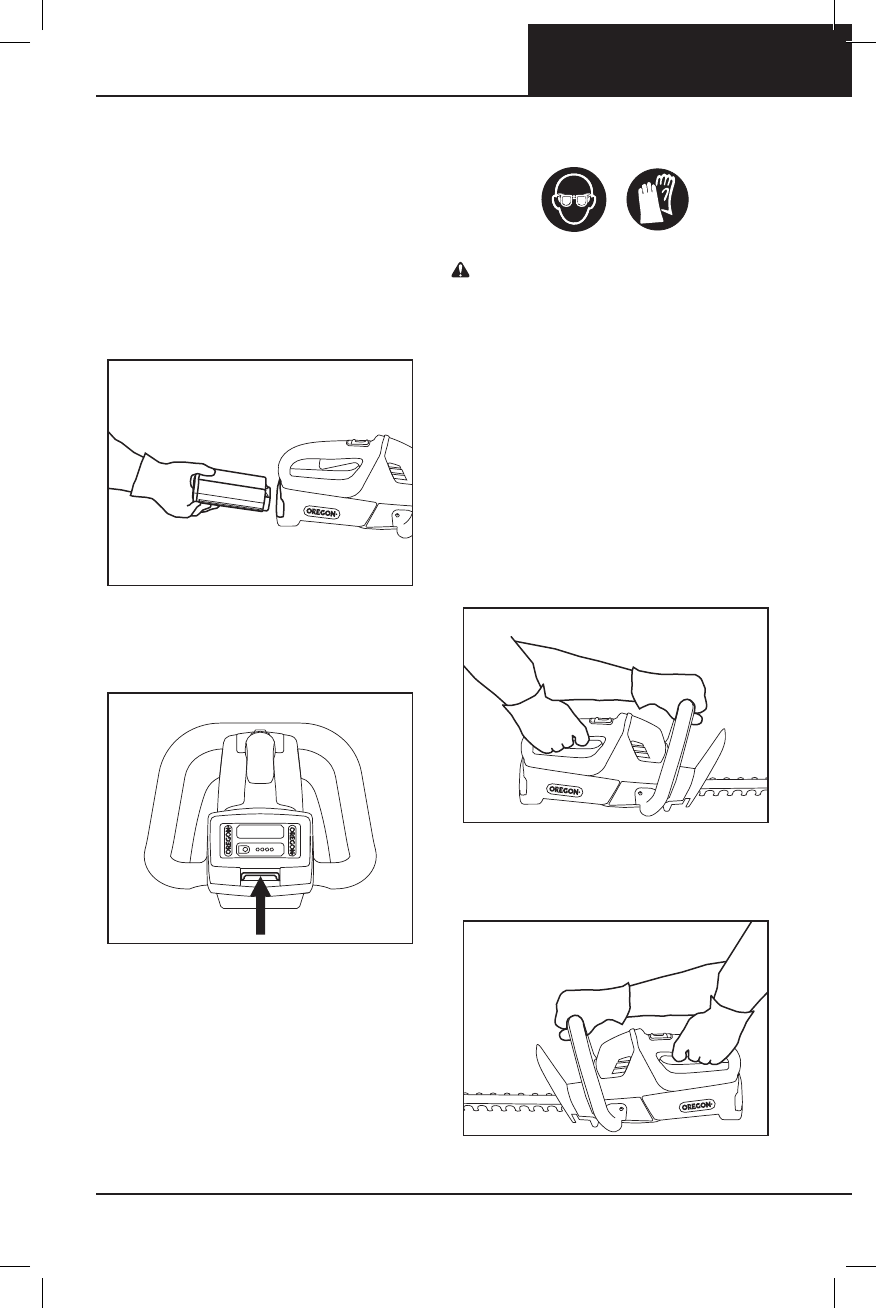 OREGON

OREGON

OREGON

OREGON

OREGON

OREGON