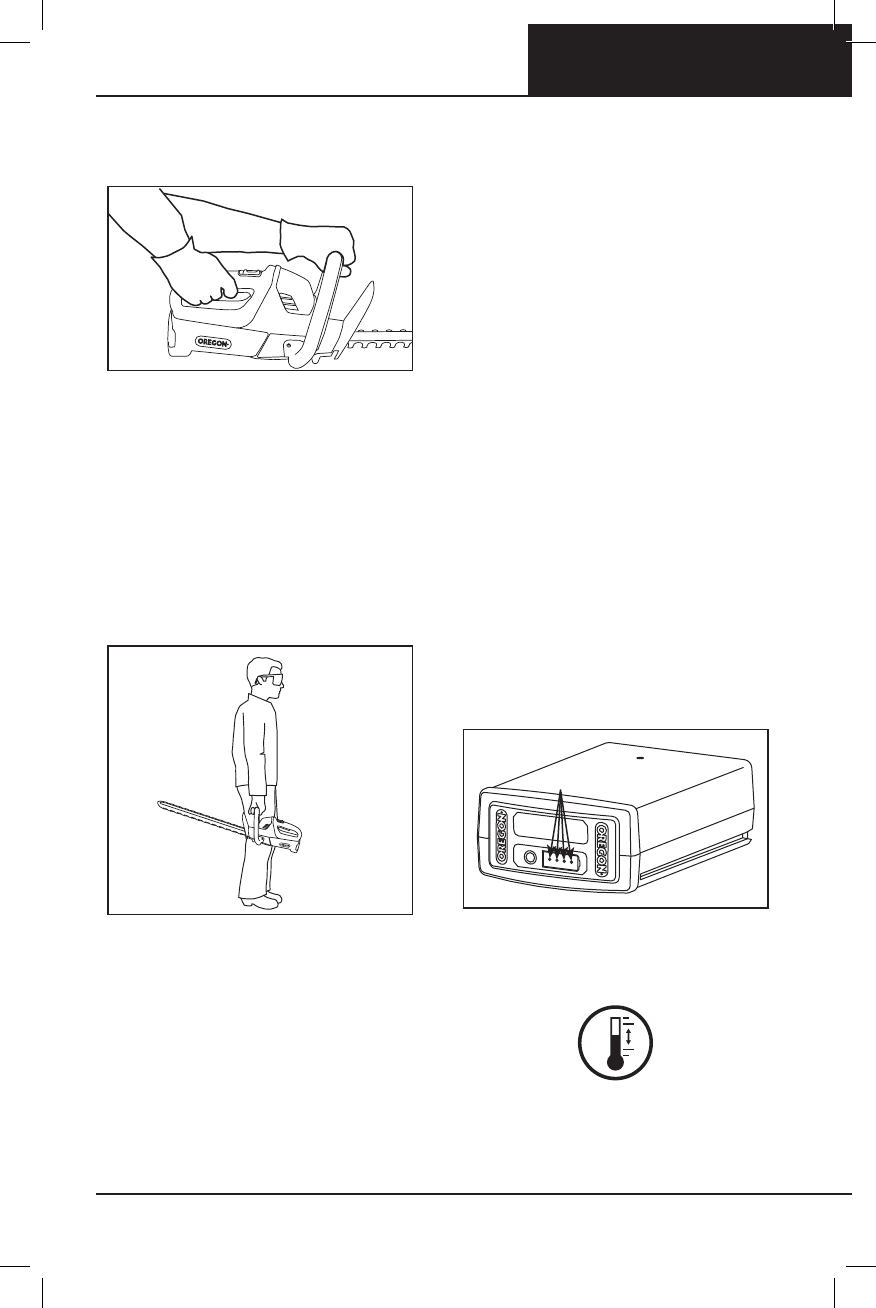 OREGON

OREGON

OREGON