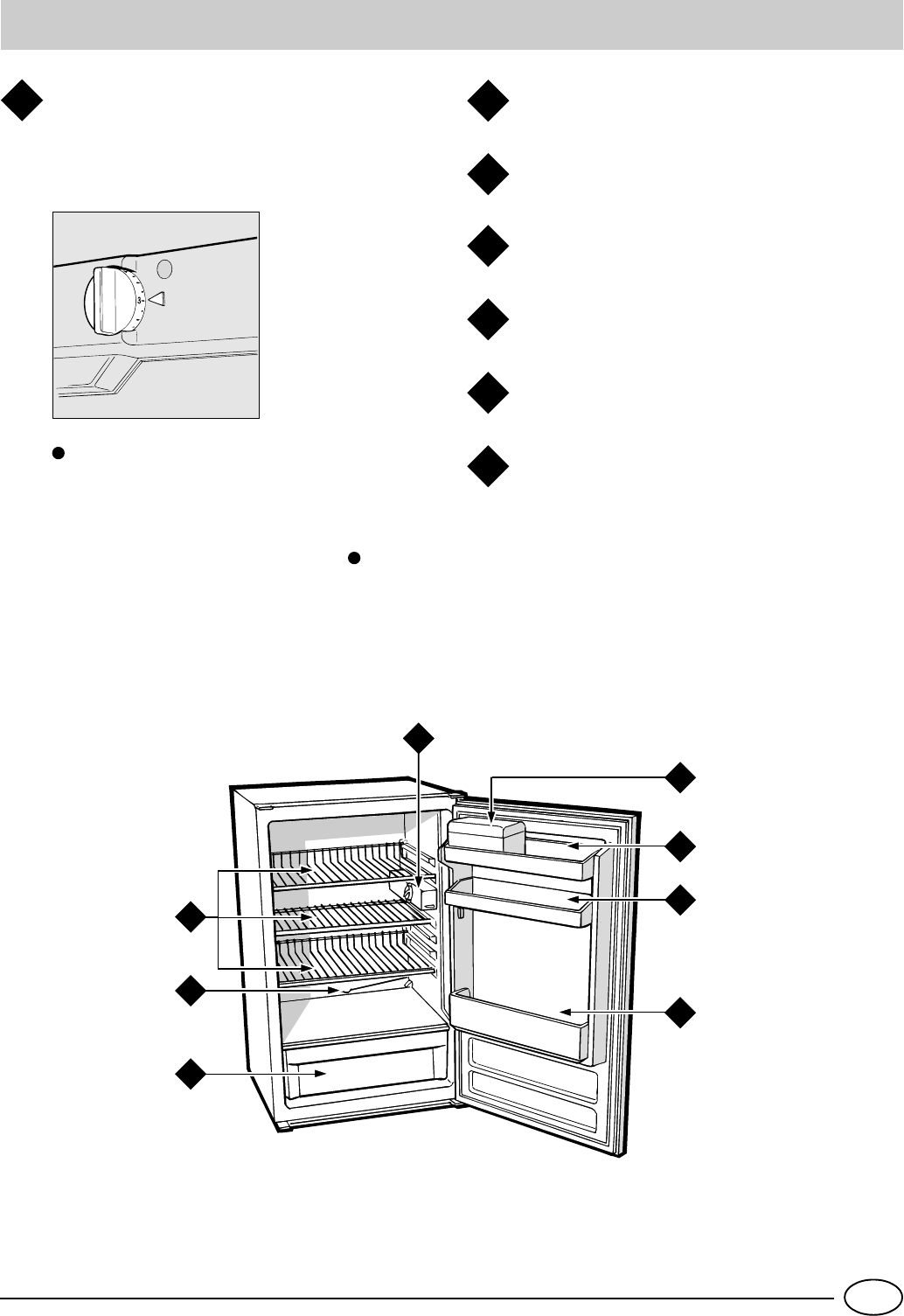 3