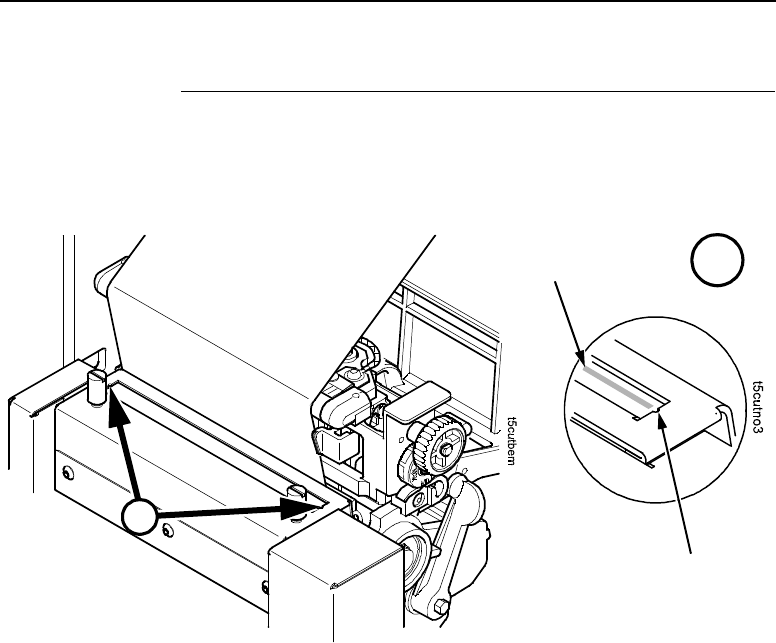 t5cutbem

t5cutno3