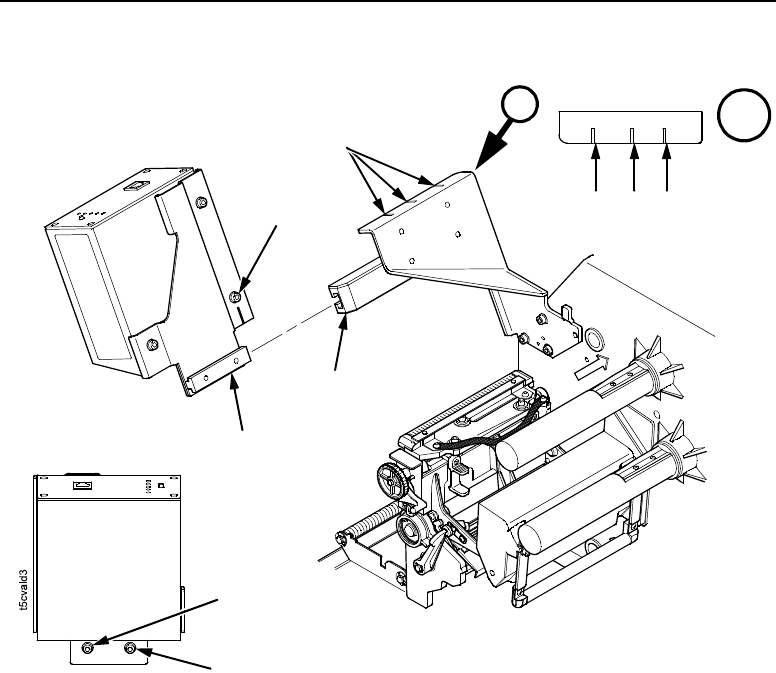 t5cvald3