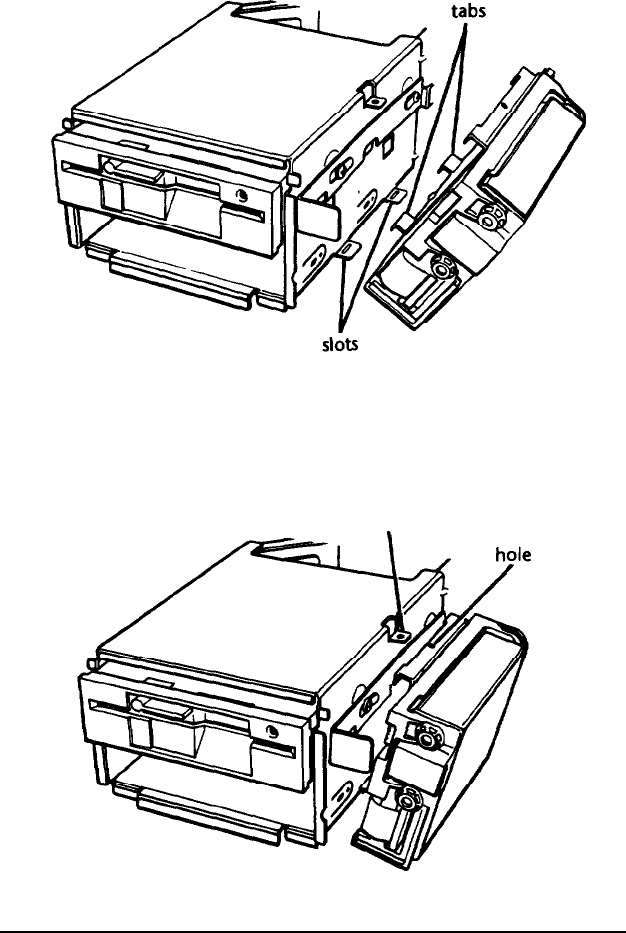 tabs

slots

hole