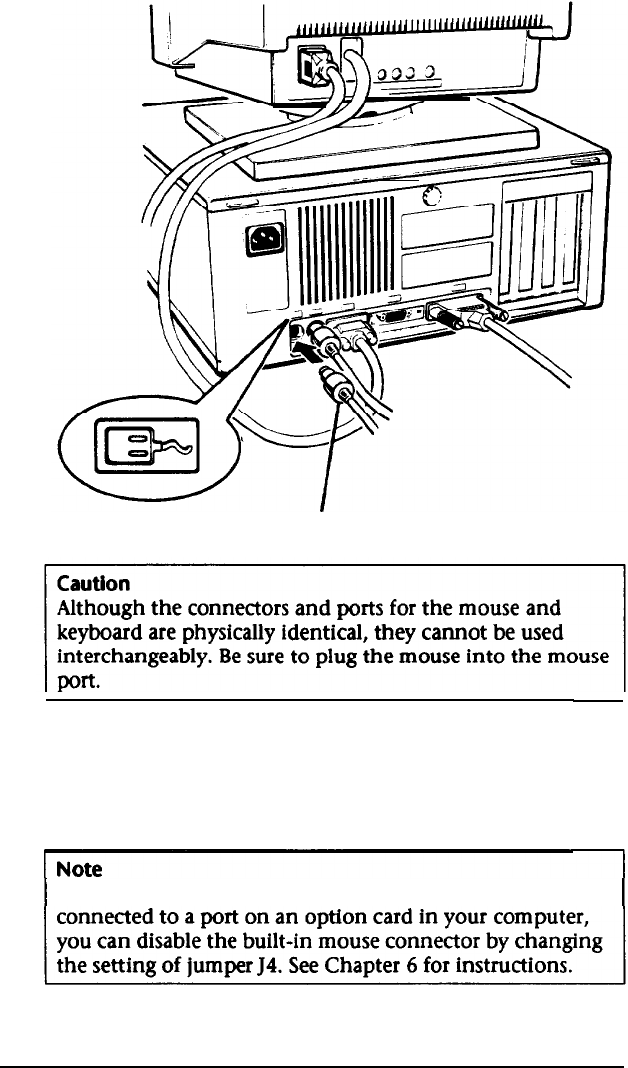 Caution
Although the connectors and ports for the mouse and keyboard are physically identical, they cannot be used interchangeably. Be sure to plug the mouse into the mouse port.

Note

connected to a port on an option card in your computer, you can disable the built-in mouse connector by changing the setting of jumper J4. See Chapter 6 for instructions.