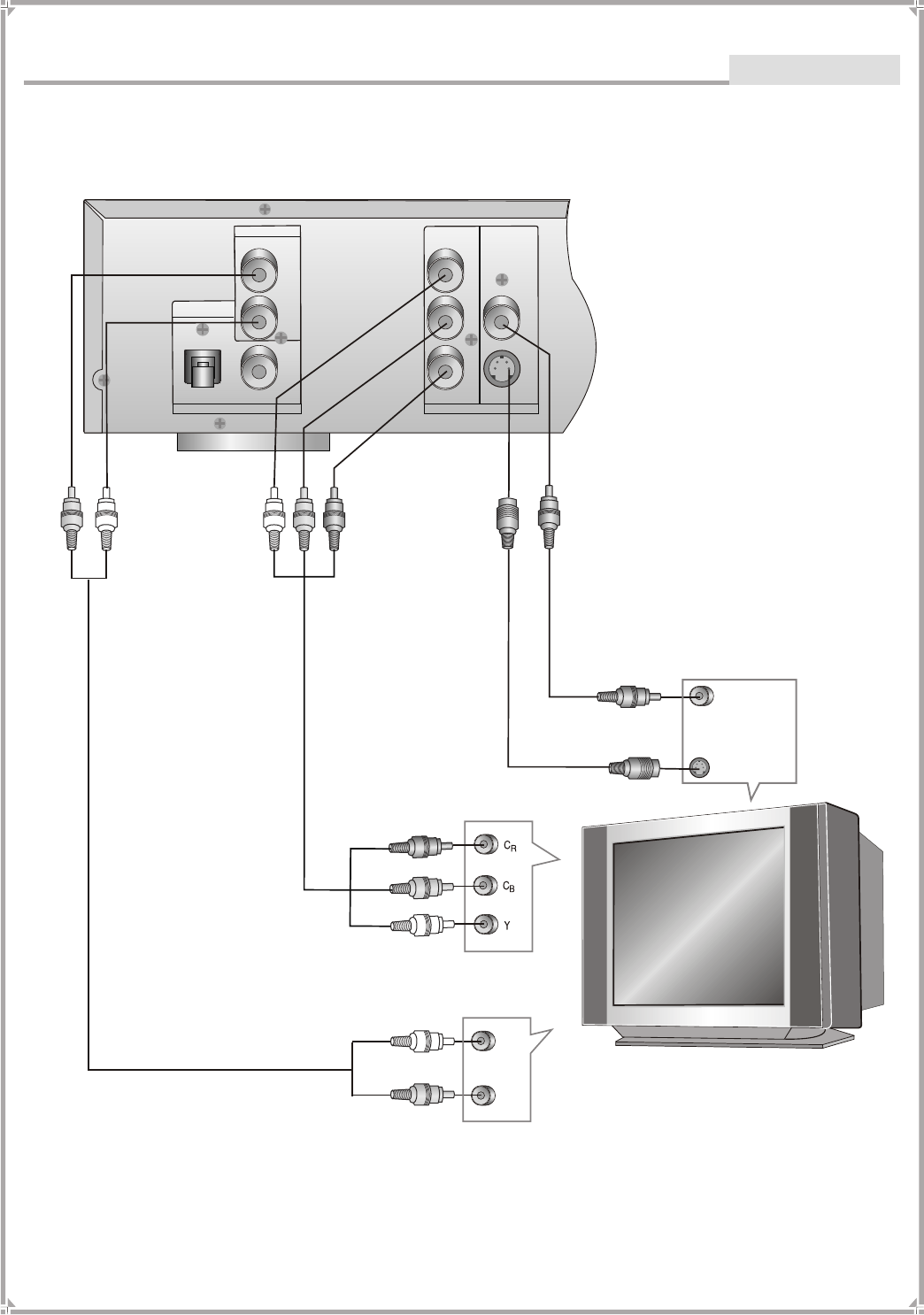 $C_R$

$C_B$

Y