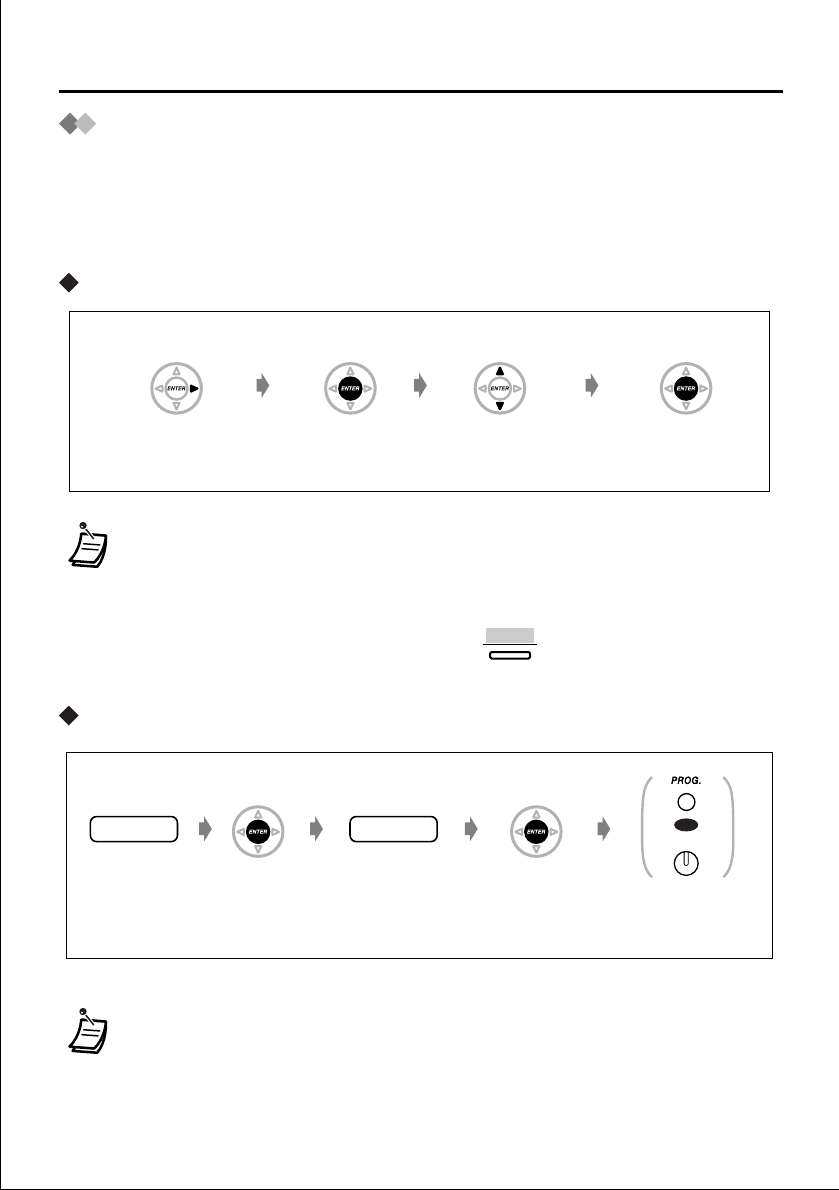 ENTER

ENTER

ENTER

ENTER

ENTER

ENTER

PROG.