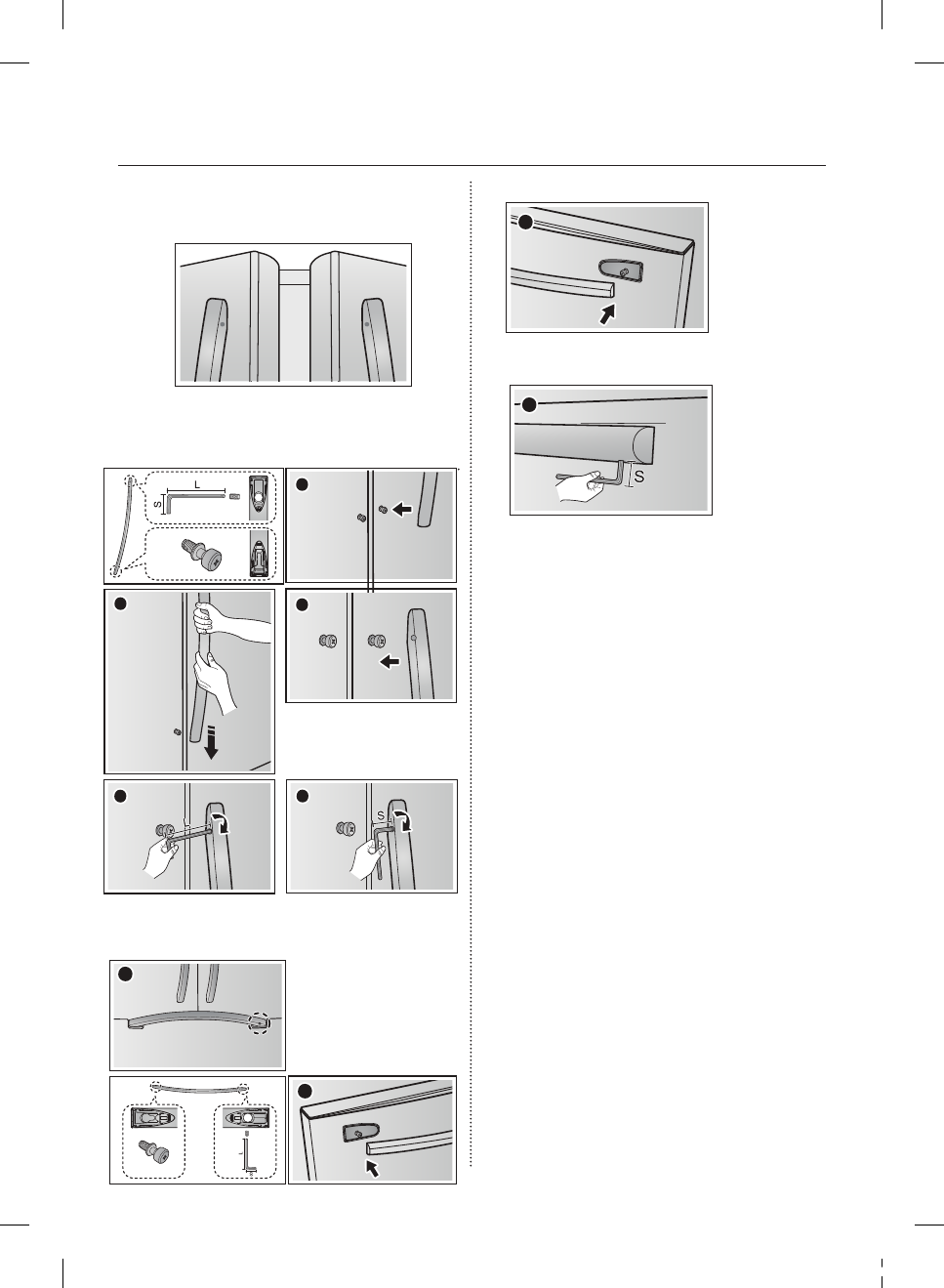 L
S
S
S