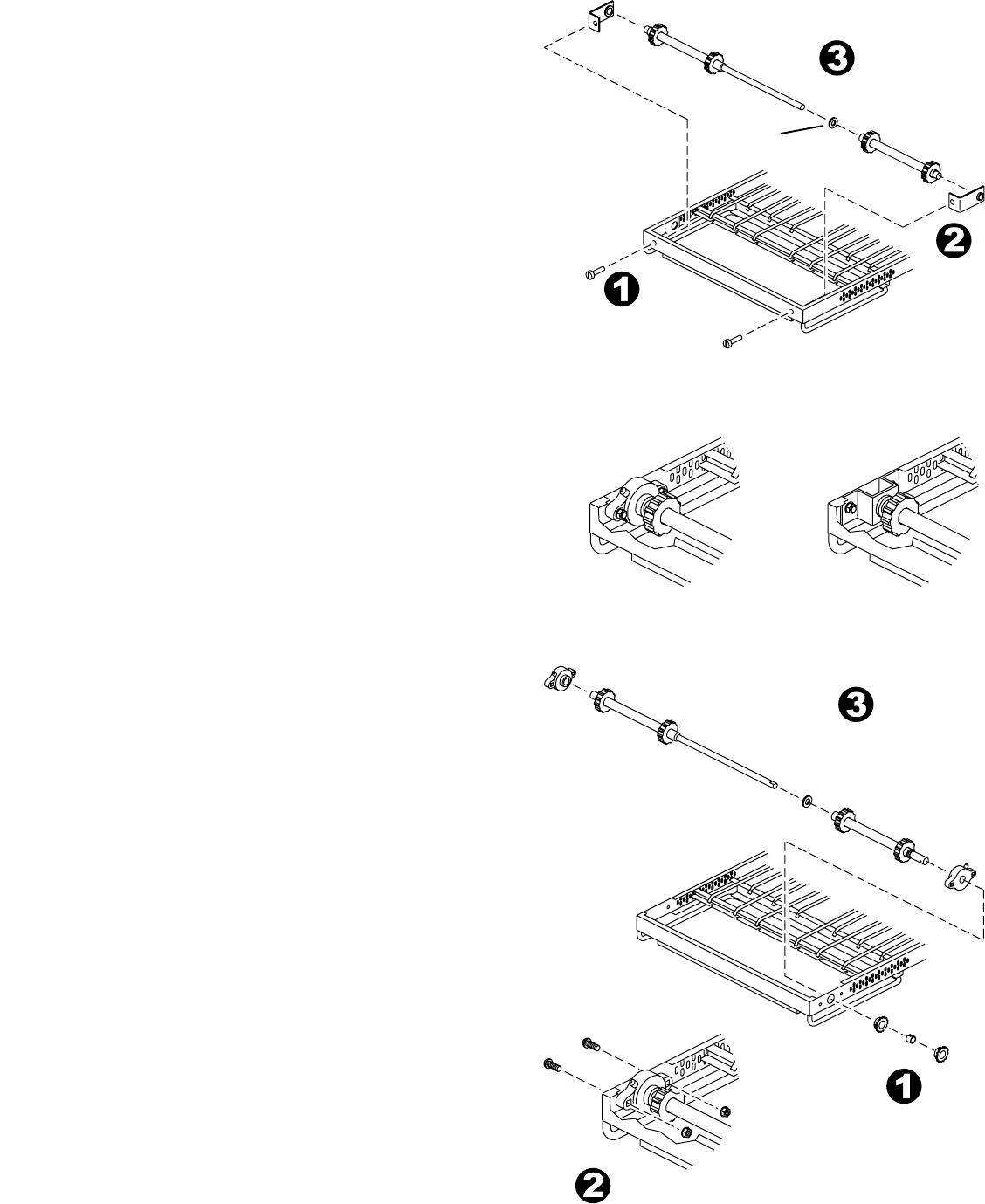 3

2

1

3

1

2