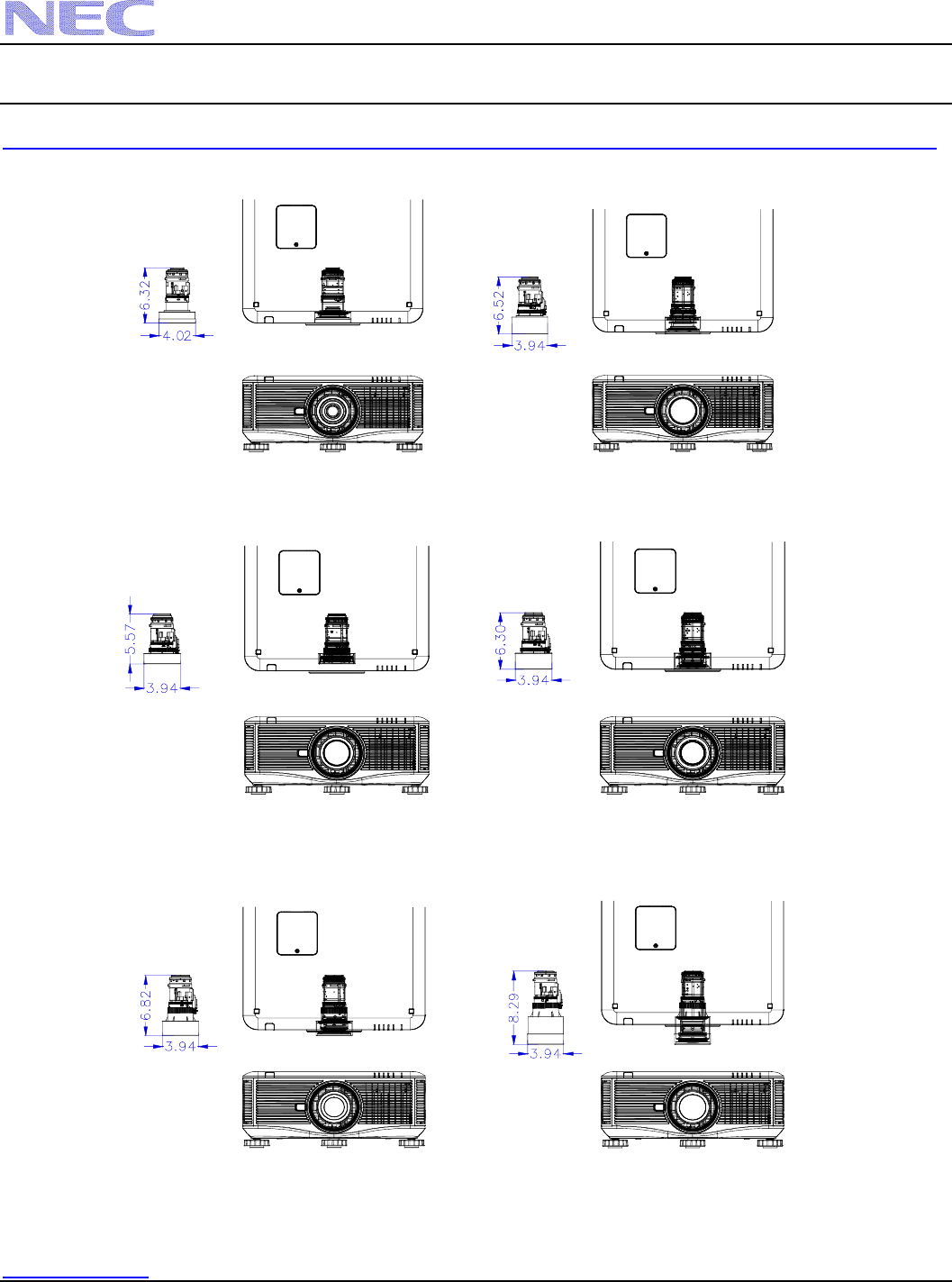 NEC

6.32
4.02

6.52
3.94

5.57
3.94

6.30
3.94

6.82
3.94

8.29
3.94