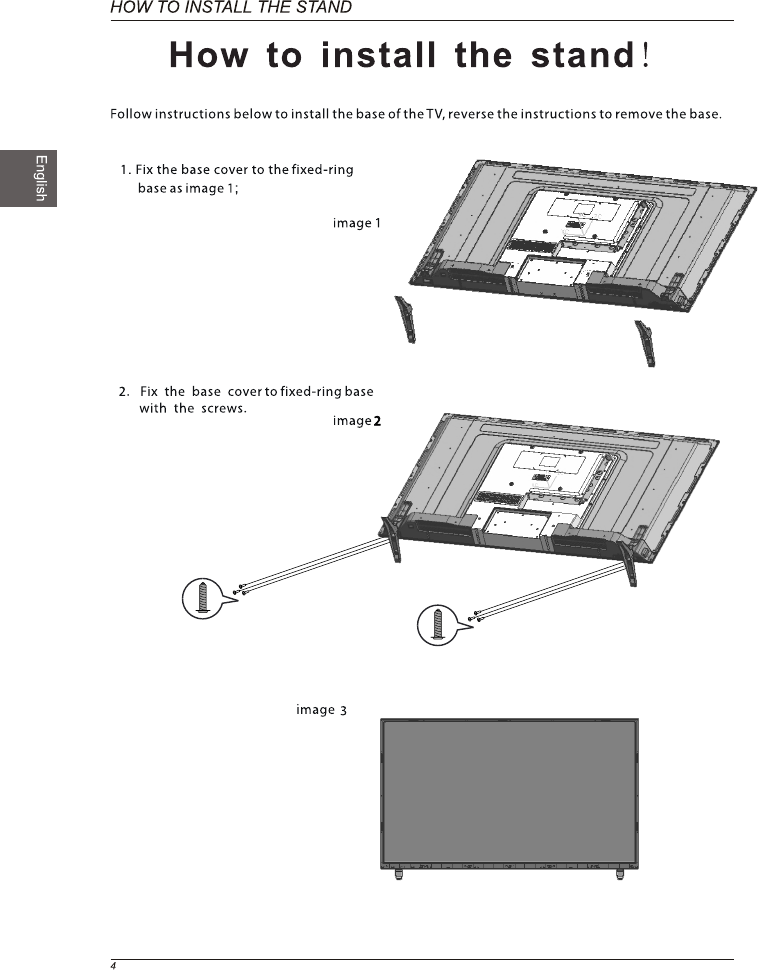 HOW TO INSTALL THE STAND

How to install the stand!

Follow instructions below to install the base of the TV, reverse the instructions to remove the base.

English

1. Fix the base cover to the fixed-ring base as image 1;

image 1

2. Fix the base cover to fixed-ring base with the screws.

image 2

image 3

4