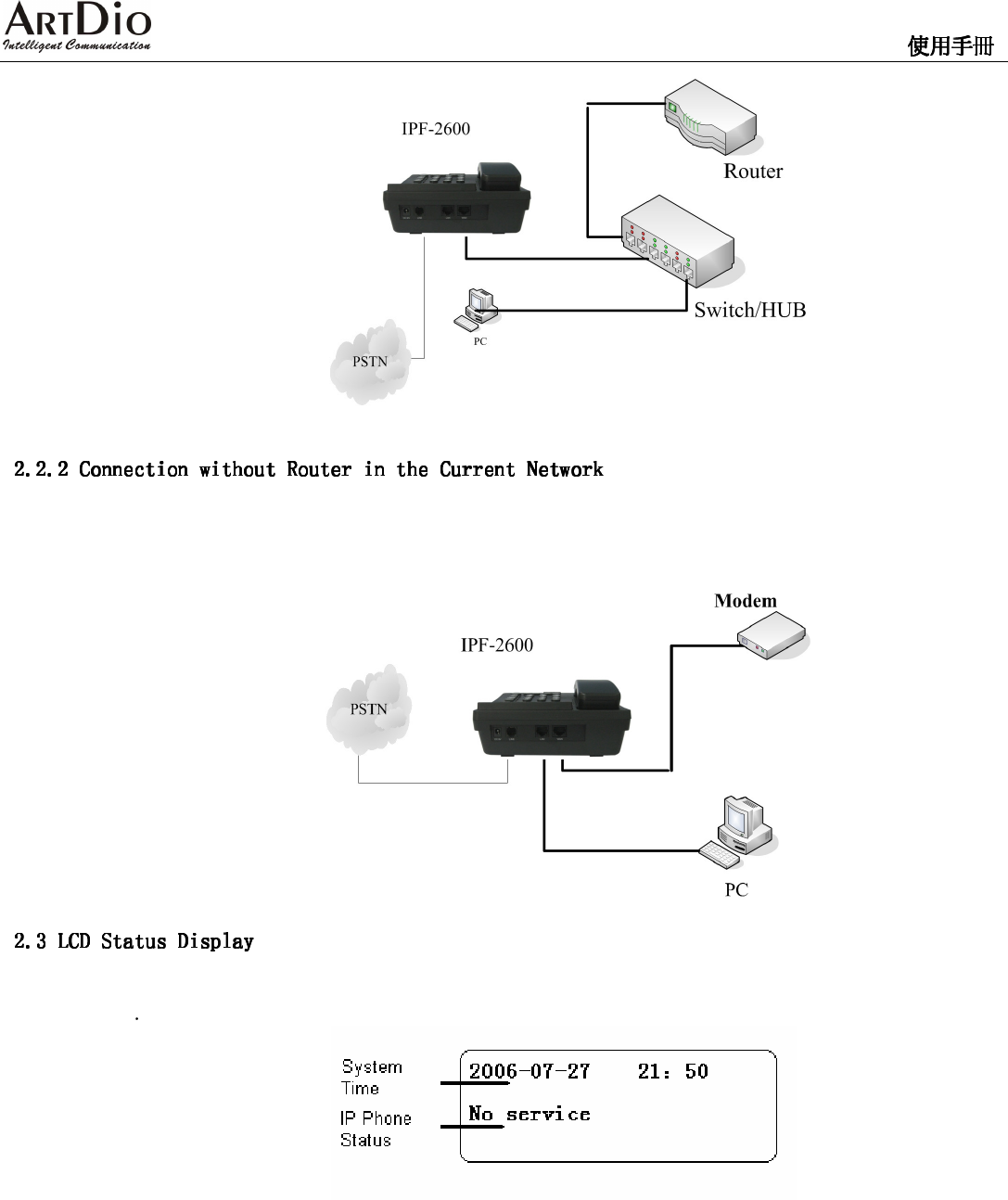 ARTDIO
Intelligent Communication

使用手冊

IPF-2600

Router

Switch/HUB

PC

PSTN

2.2.2 Connection without Router in the Current Network

Modem

IPF-2600

PSTN

PC

2.3 LCD Status Display

.

System Time

IP Phone Status

2006-07-27 21: 50

No service