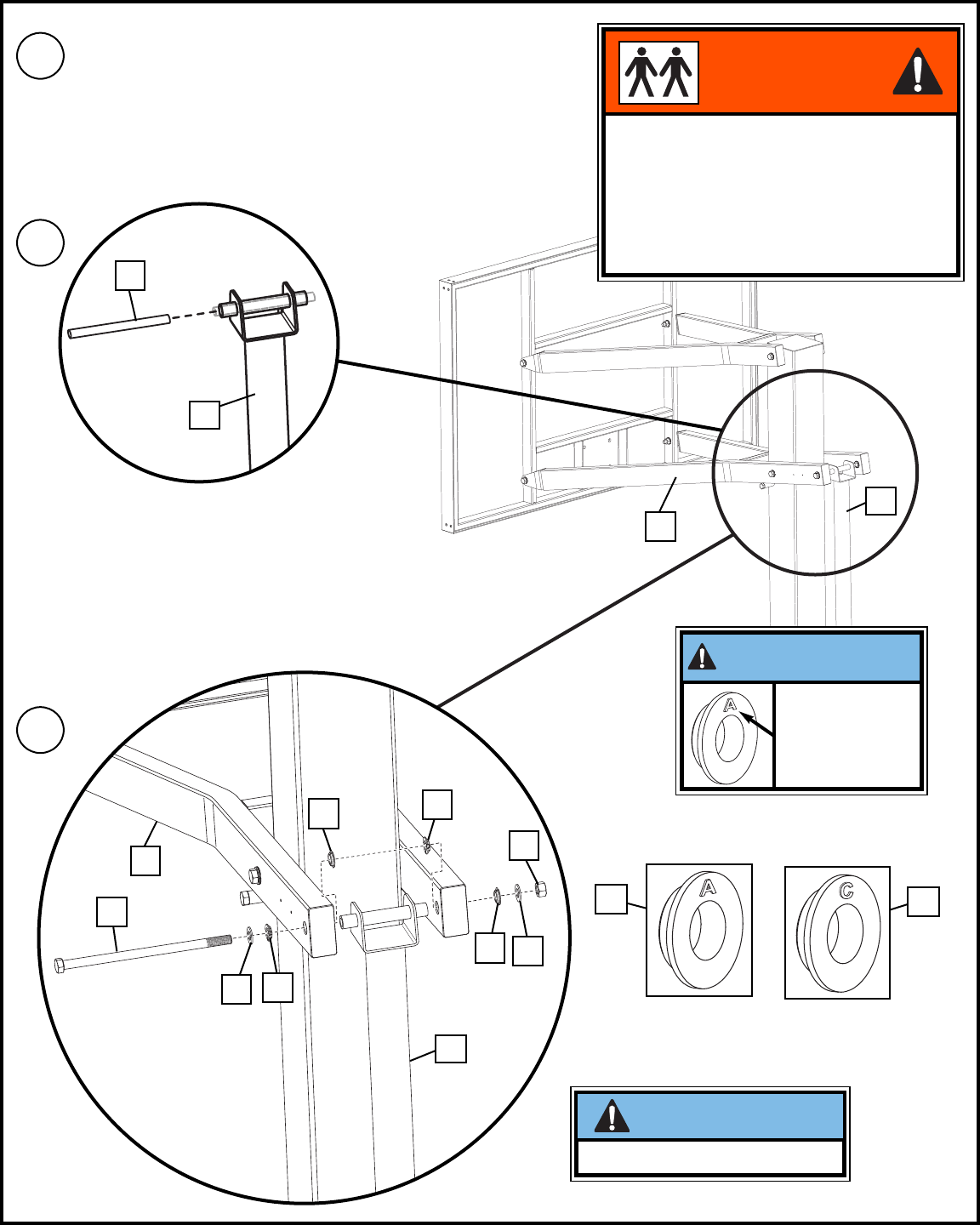 A

A

C