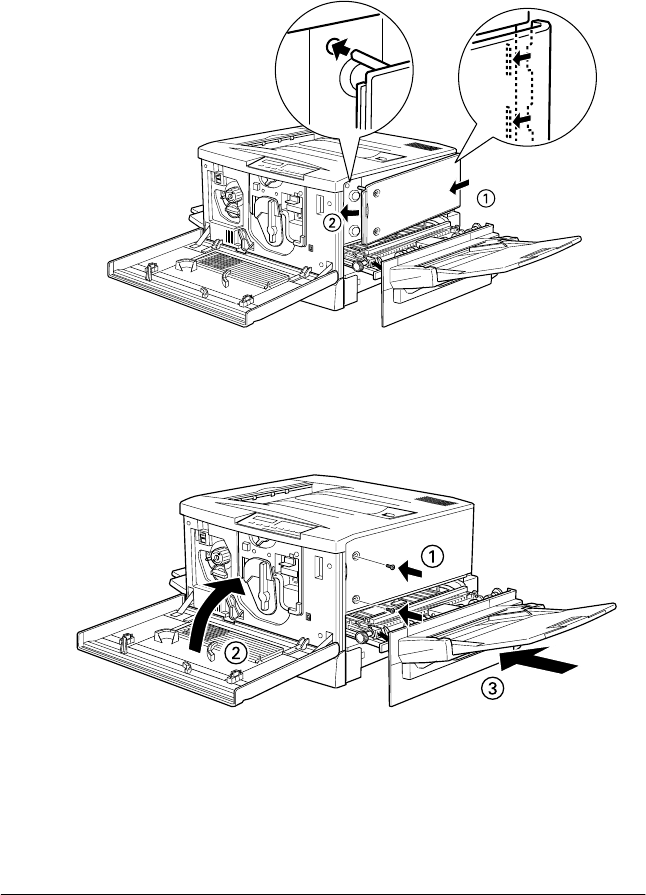 ①
②

①
②
③