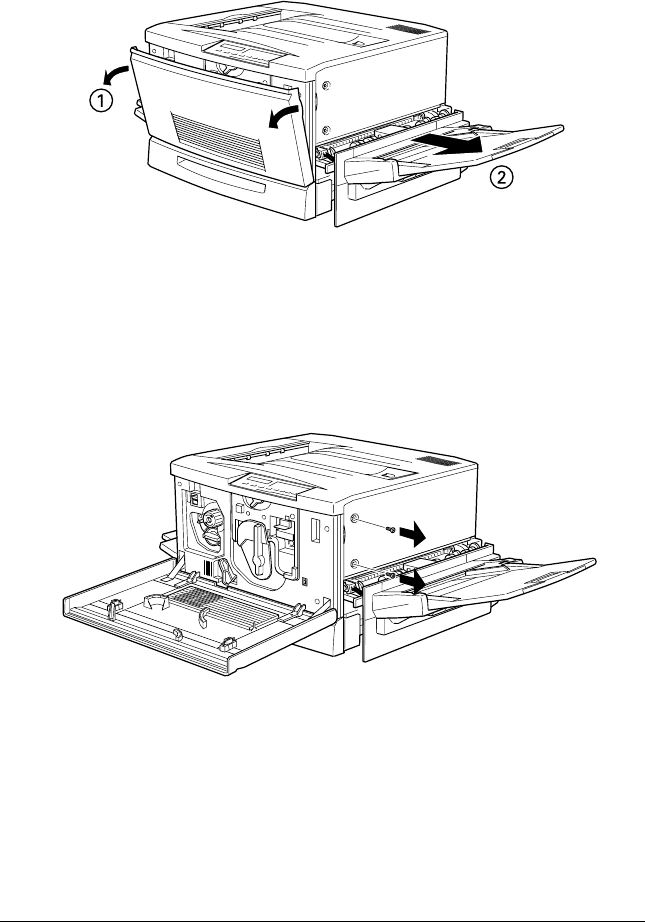 ①

②