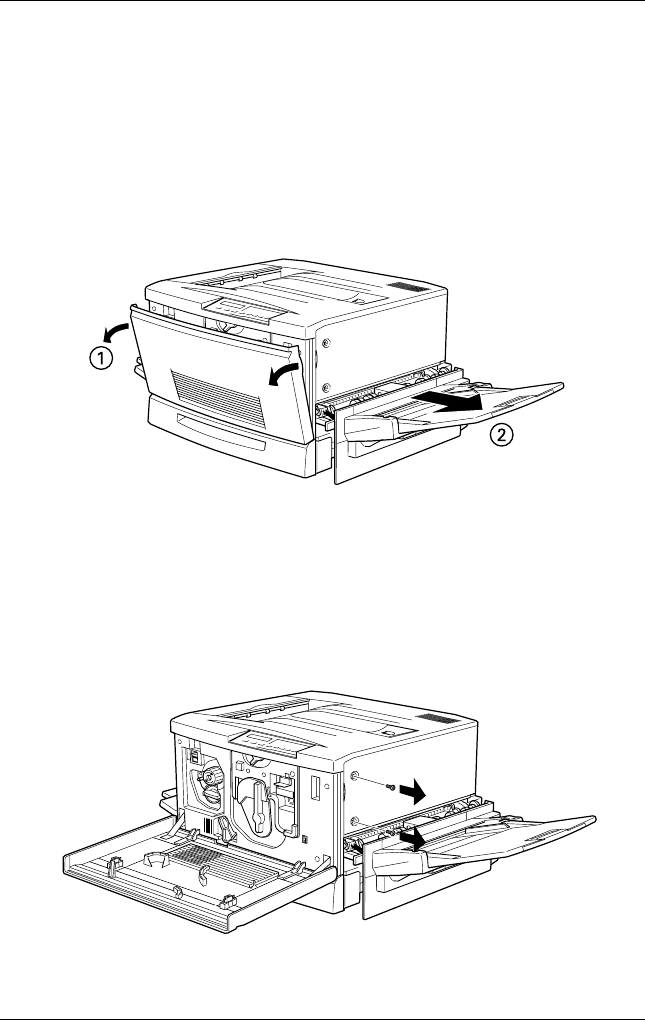 ①

②