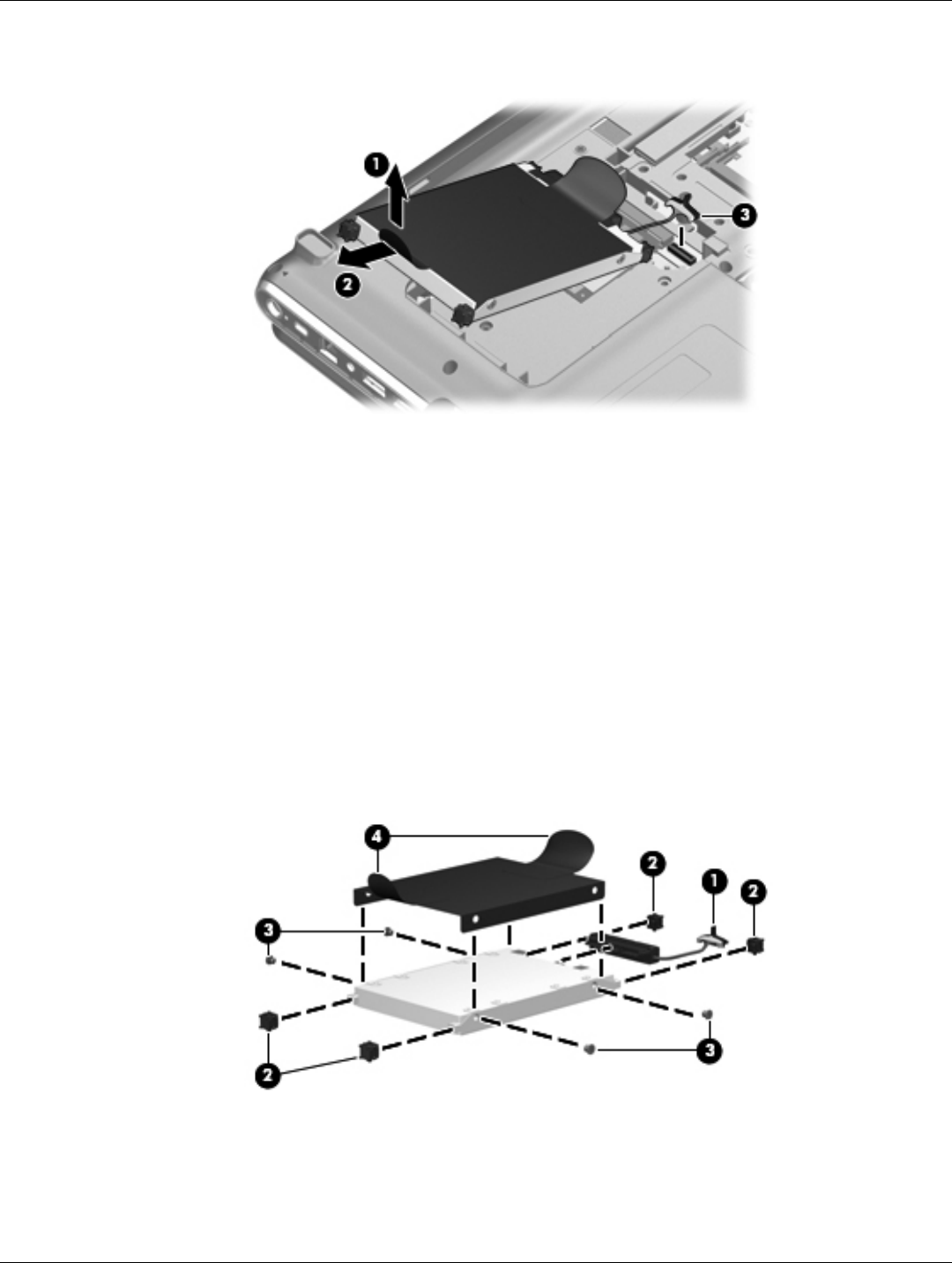 1
2
3

4
2
1
2
3
3
2