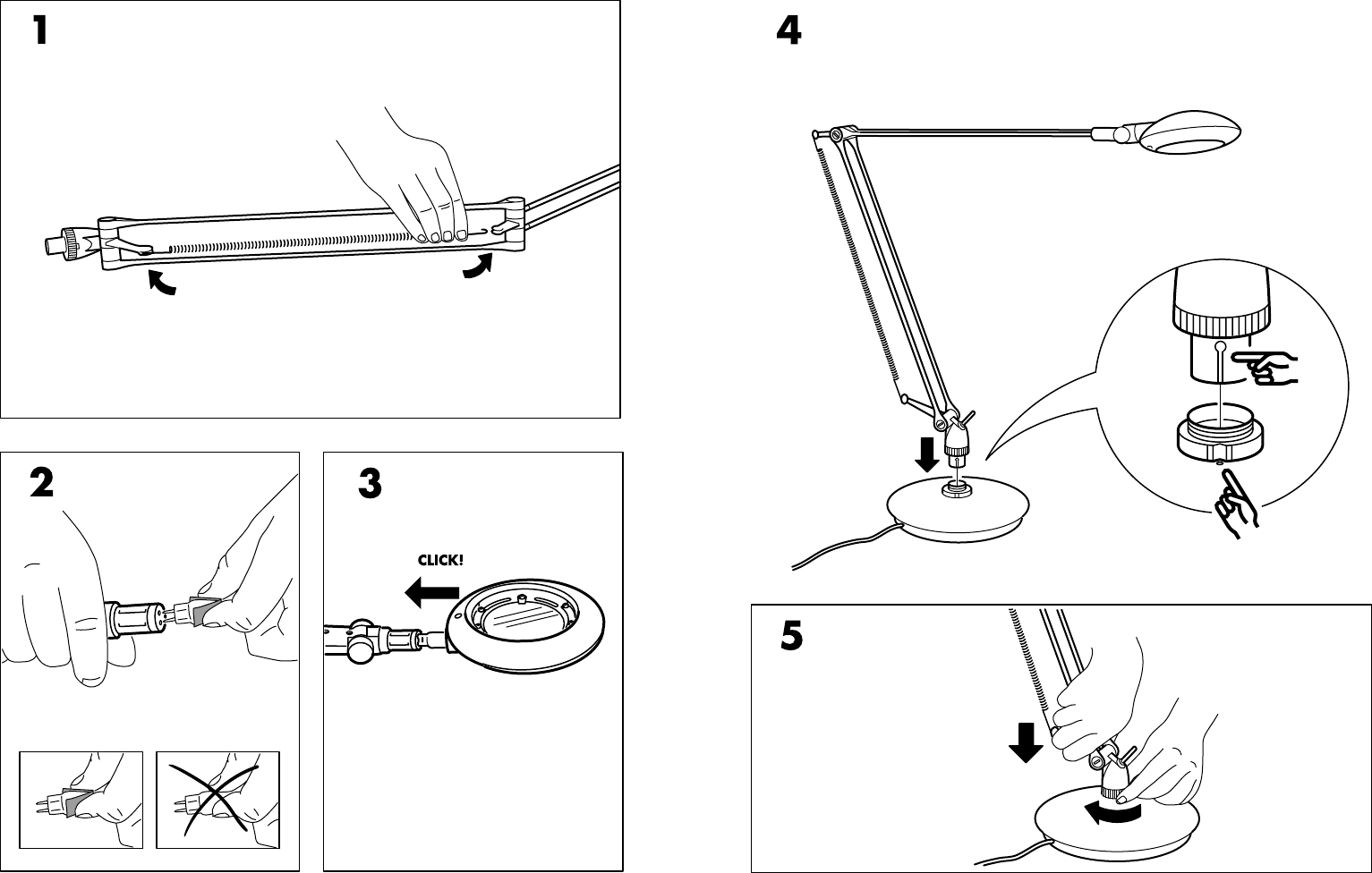 1

2

3

CLICK!

4

5