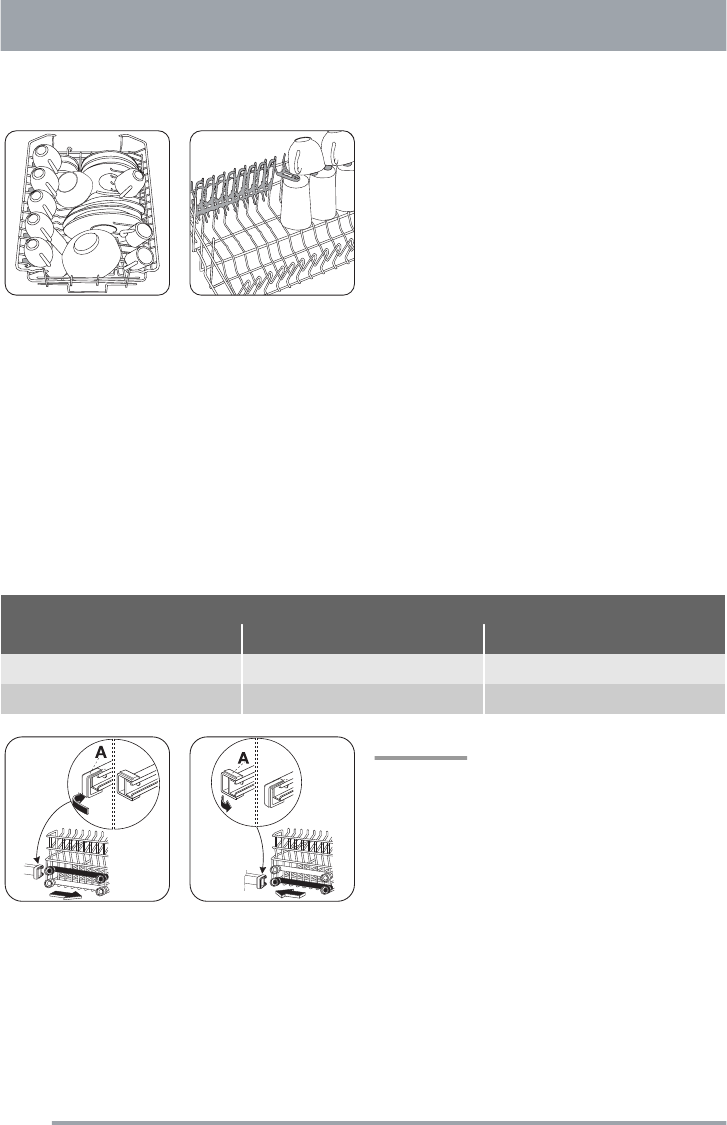 A

A