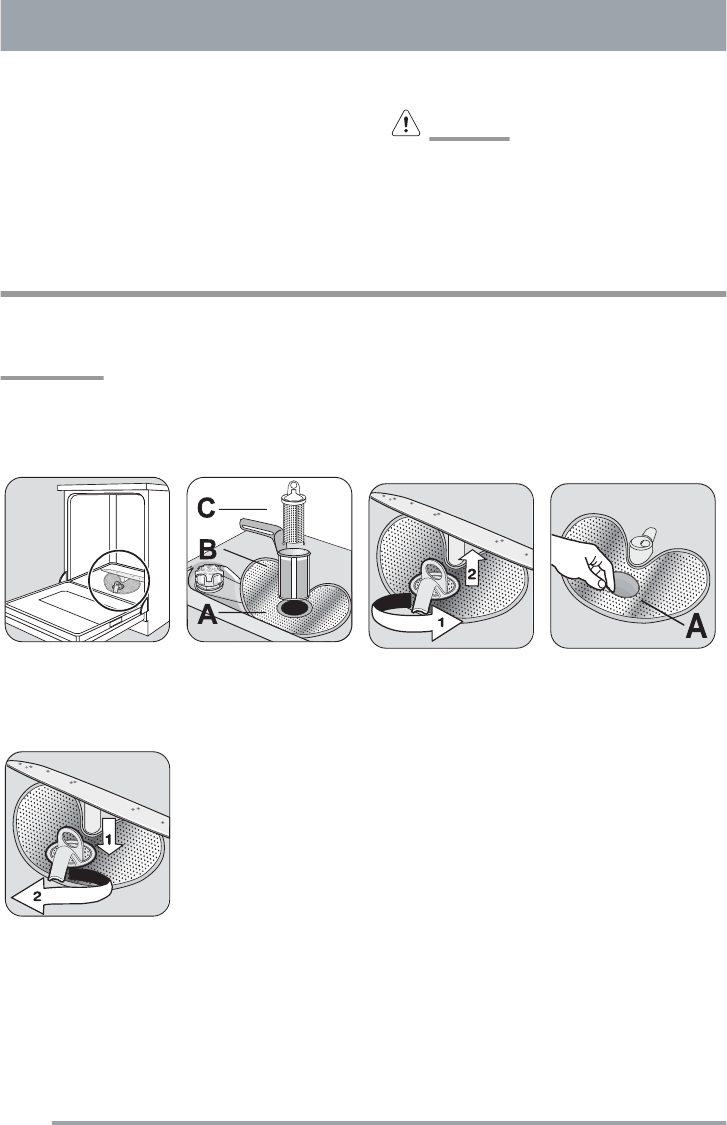 C
B
A
2
1
A
1
2