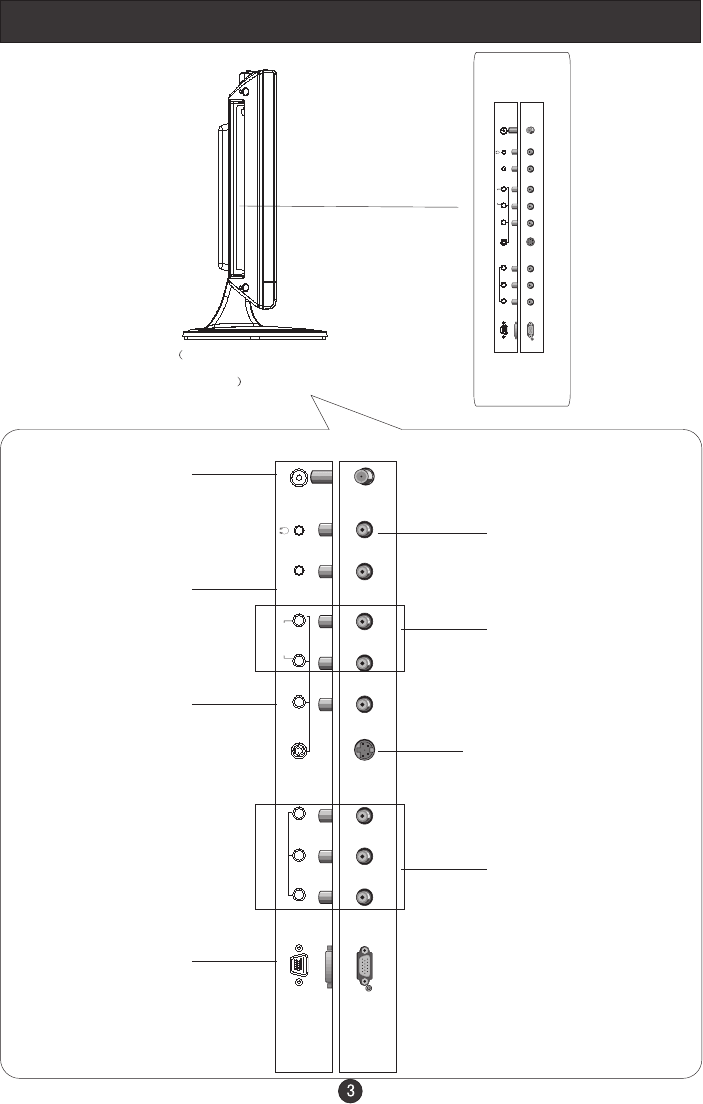 ( )

3