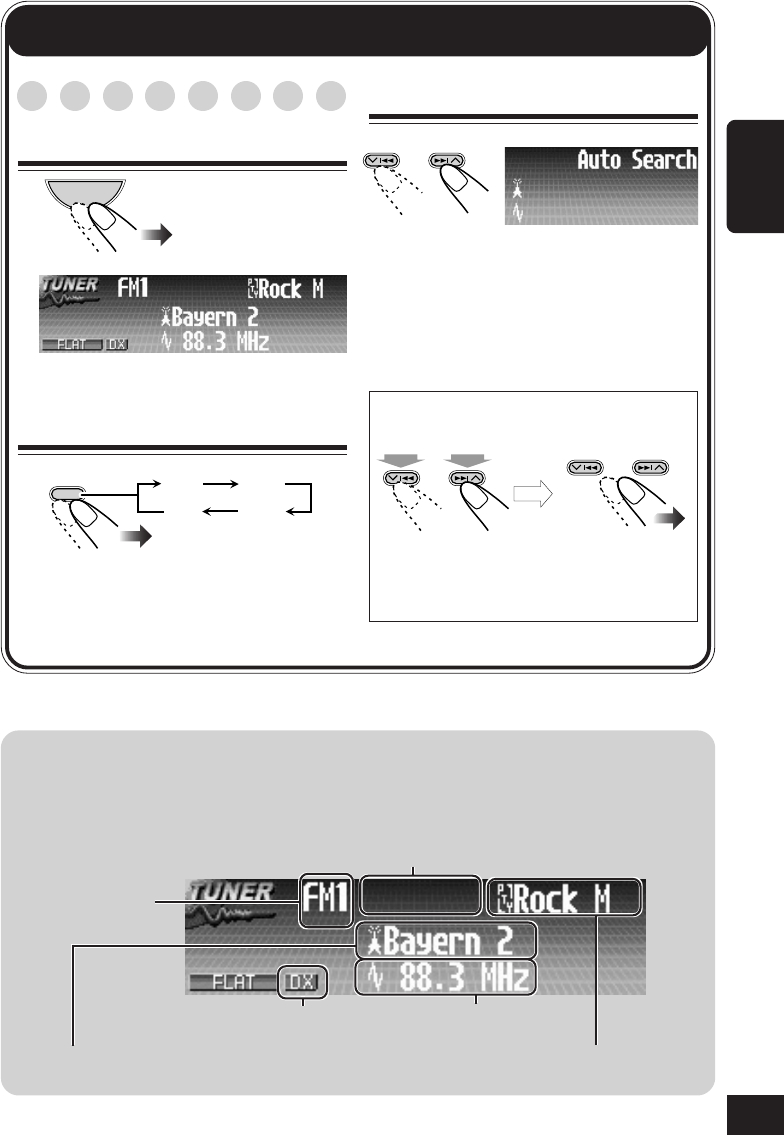 TUNER
FM1
Rock M
Bayern 2
FLAT
DX
88.3 MHz

Auto Search

TUNER
FM1
Rock M
Bayern 2
FLAT
DX
88.3 MHz