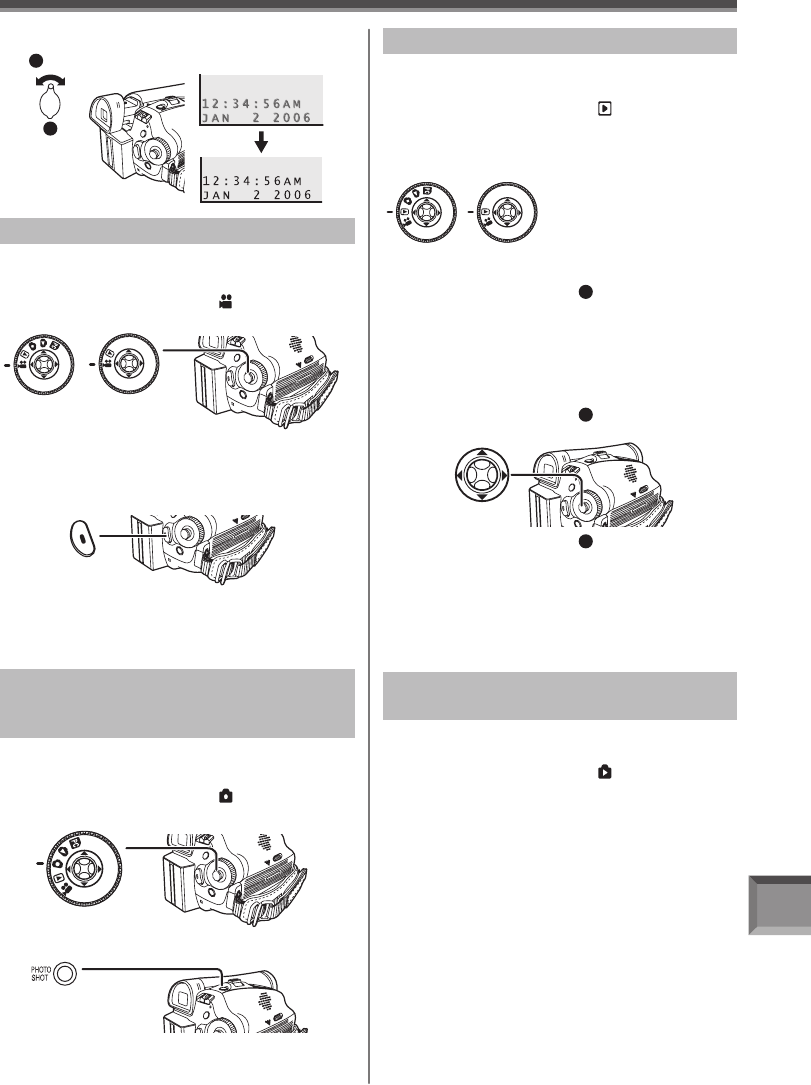 12:34:56AM
JAN 2 2006

12:34:56AM
JAN 2 2006

PHOTO SHOT