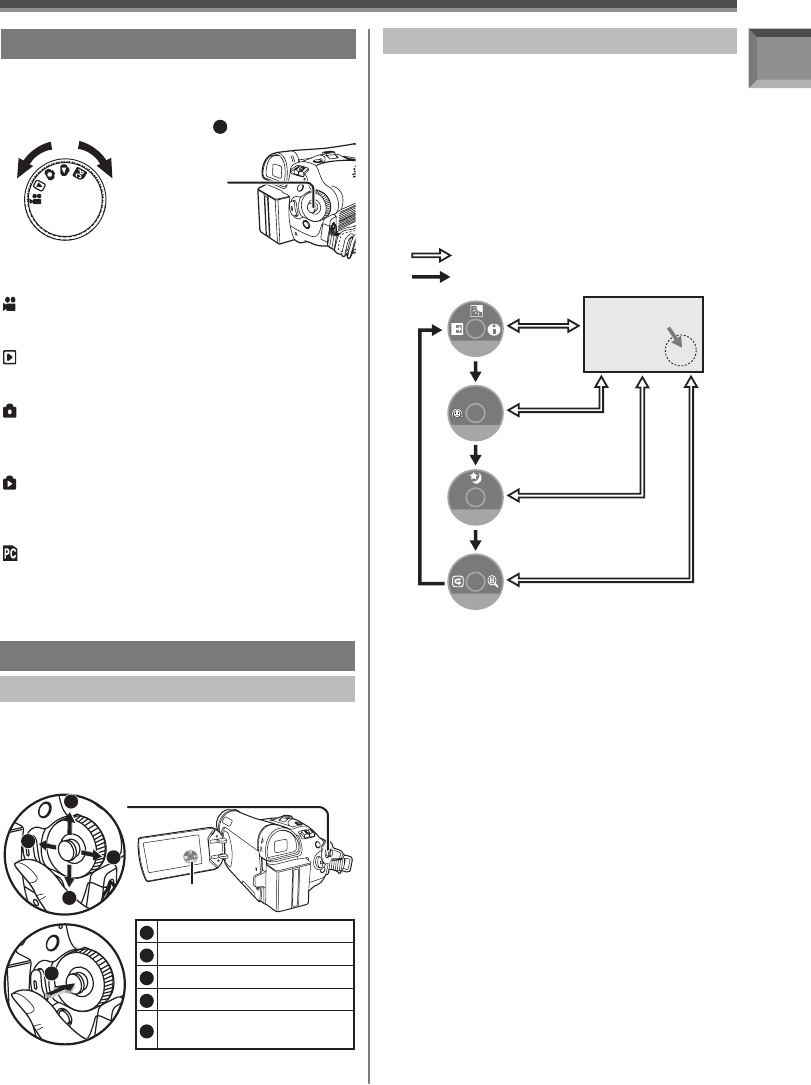 PC