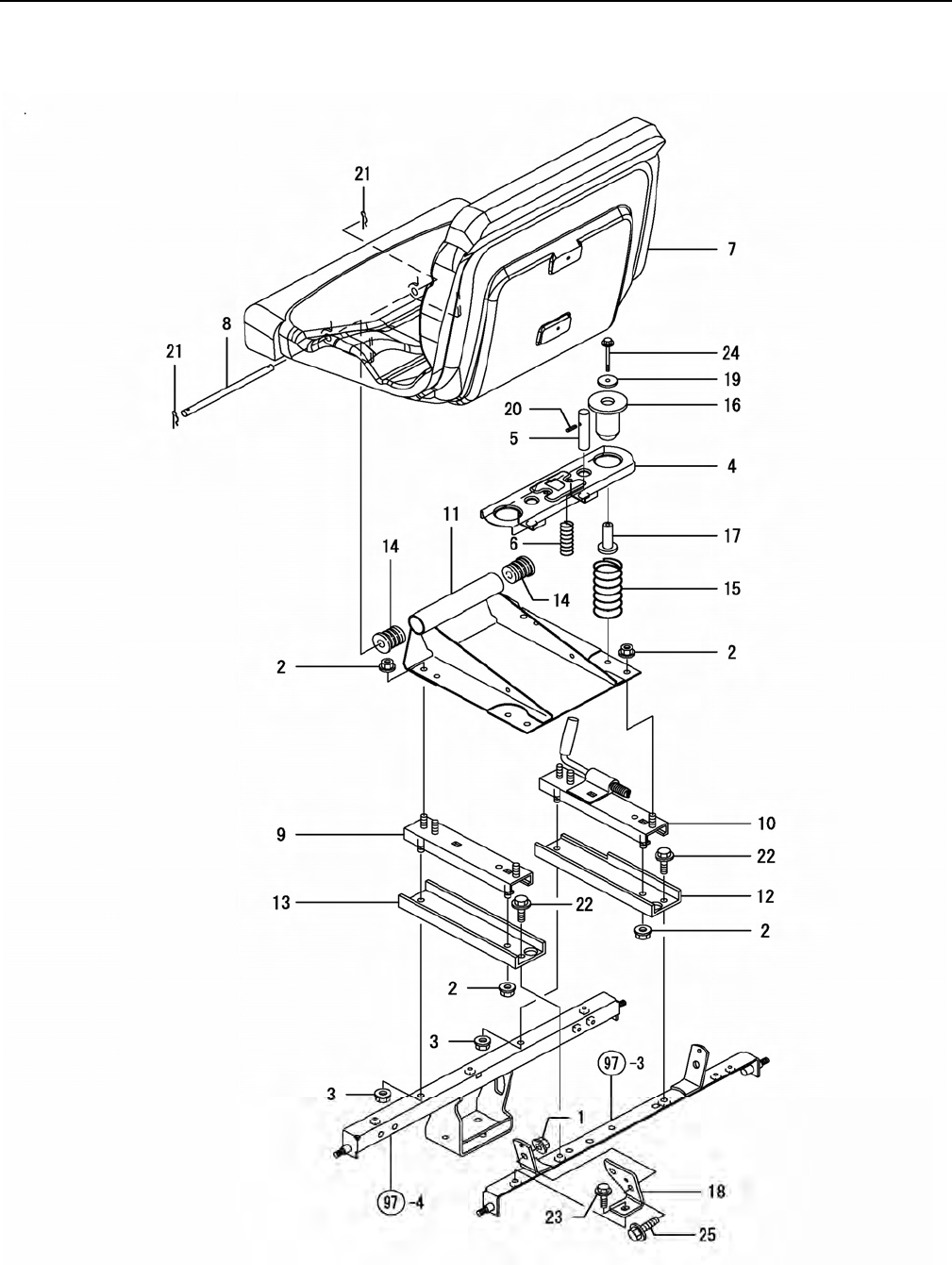 21
7
8
21
24
19
16
20
5
4
11
6
17
14
14
15
2
2
10
9
22
12
13
22
2
2
3
97 -3
3
1
97 -4
18
23
25