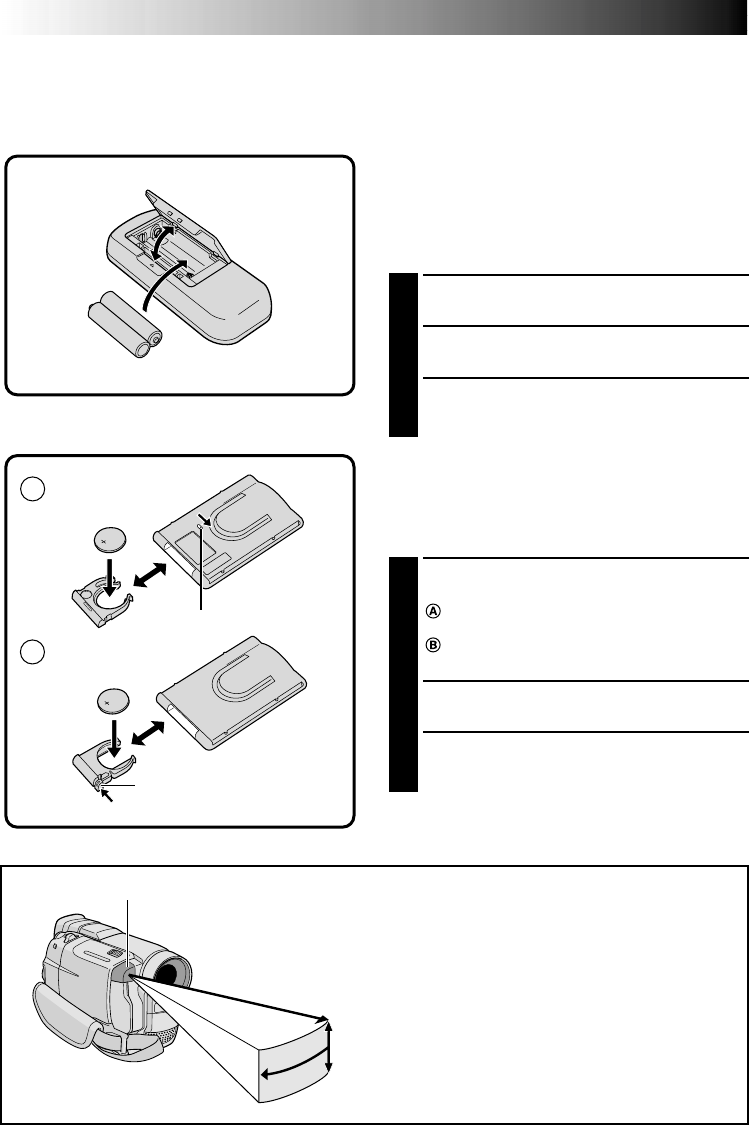 A

B