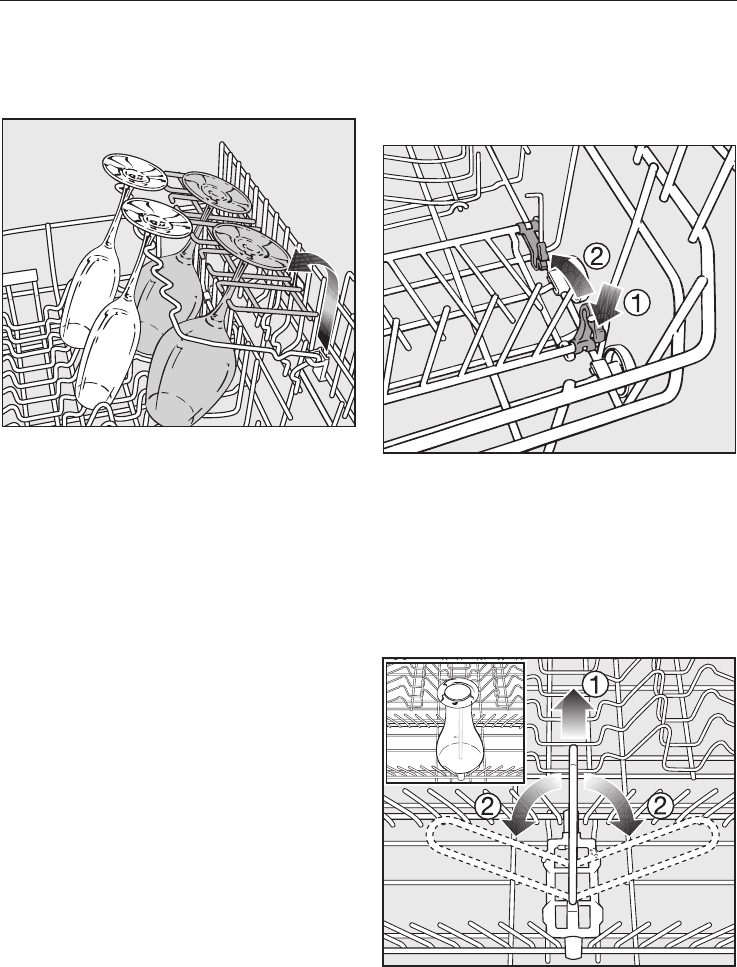 2
1
1
2
2