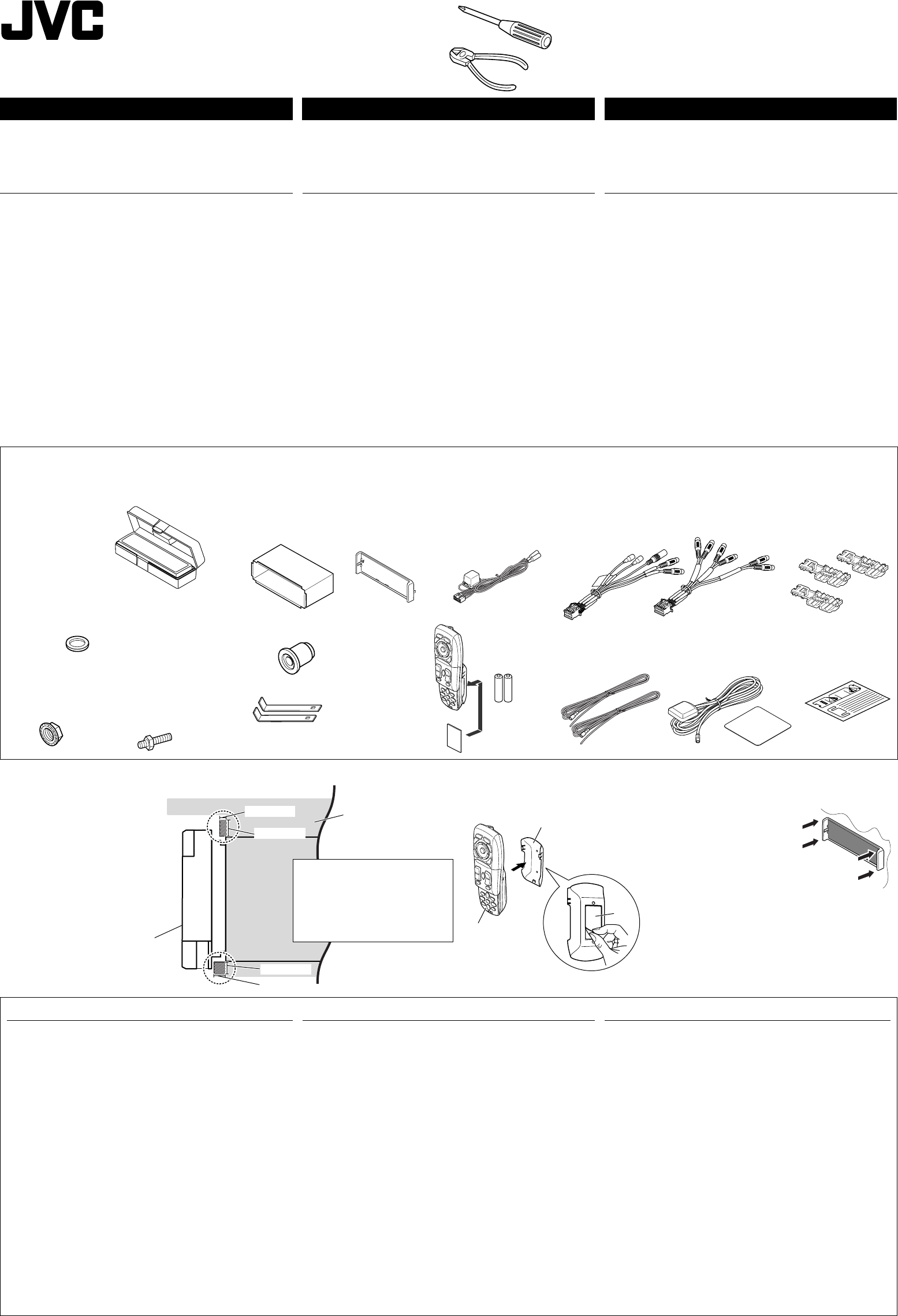 JVC