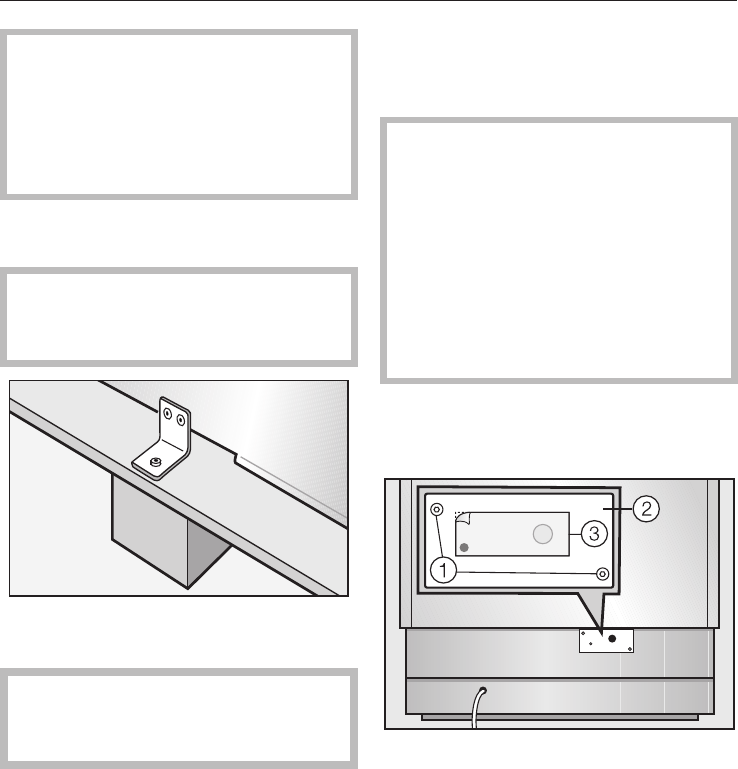 2

3

1