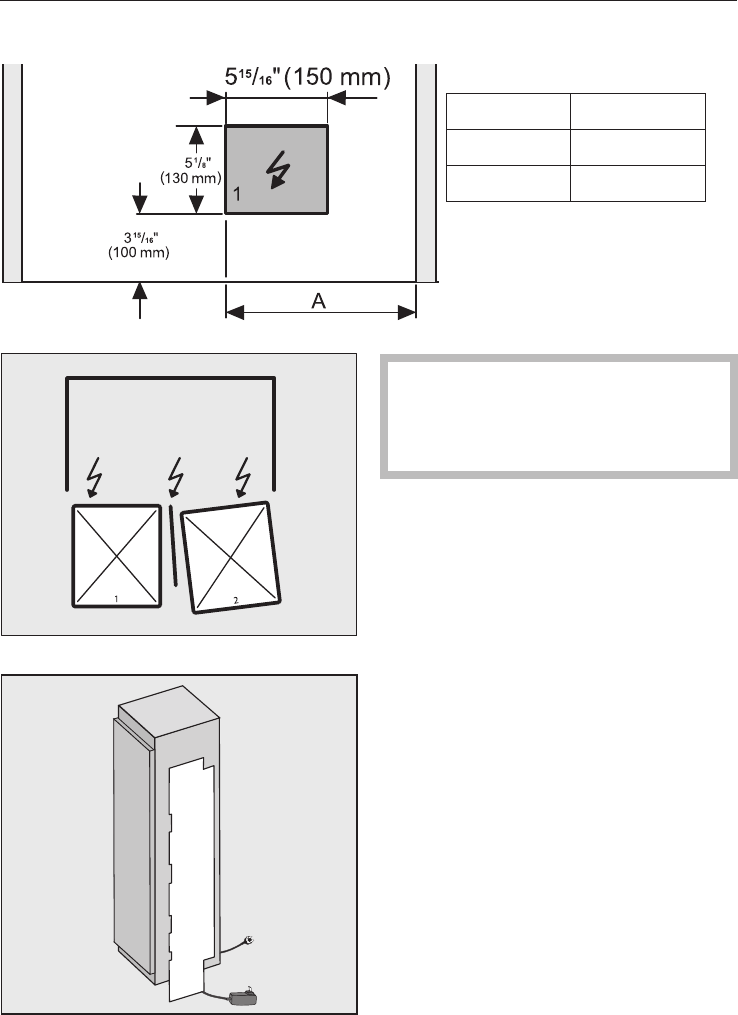 $5^{15}/_{16}$" (150 mm)

$5^{1}/_{8}$" (130 mm)

1

$3^{15}/_{16}$" (100 mm)

A

1

2