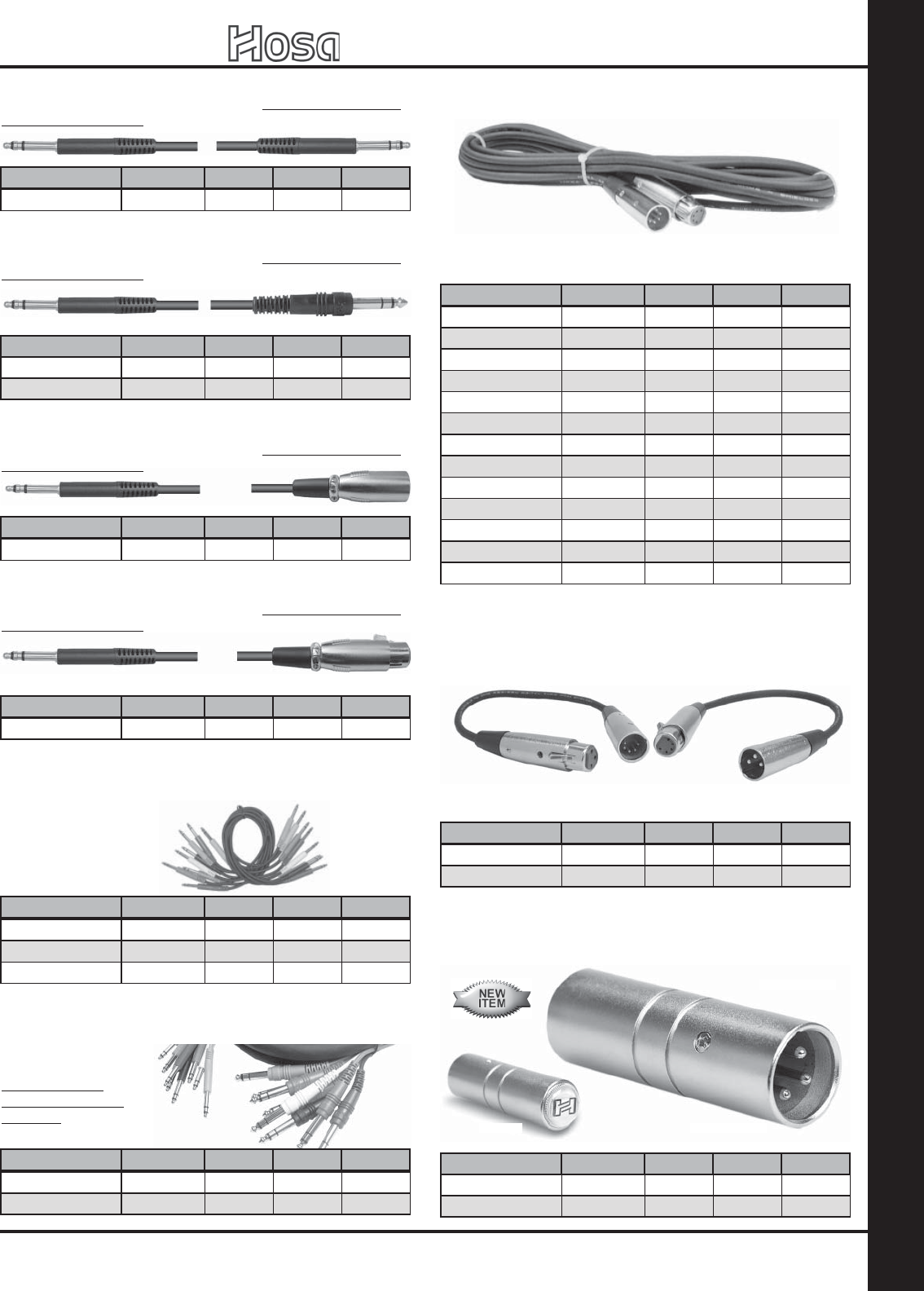 Hosa

NEW ITEM