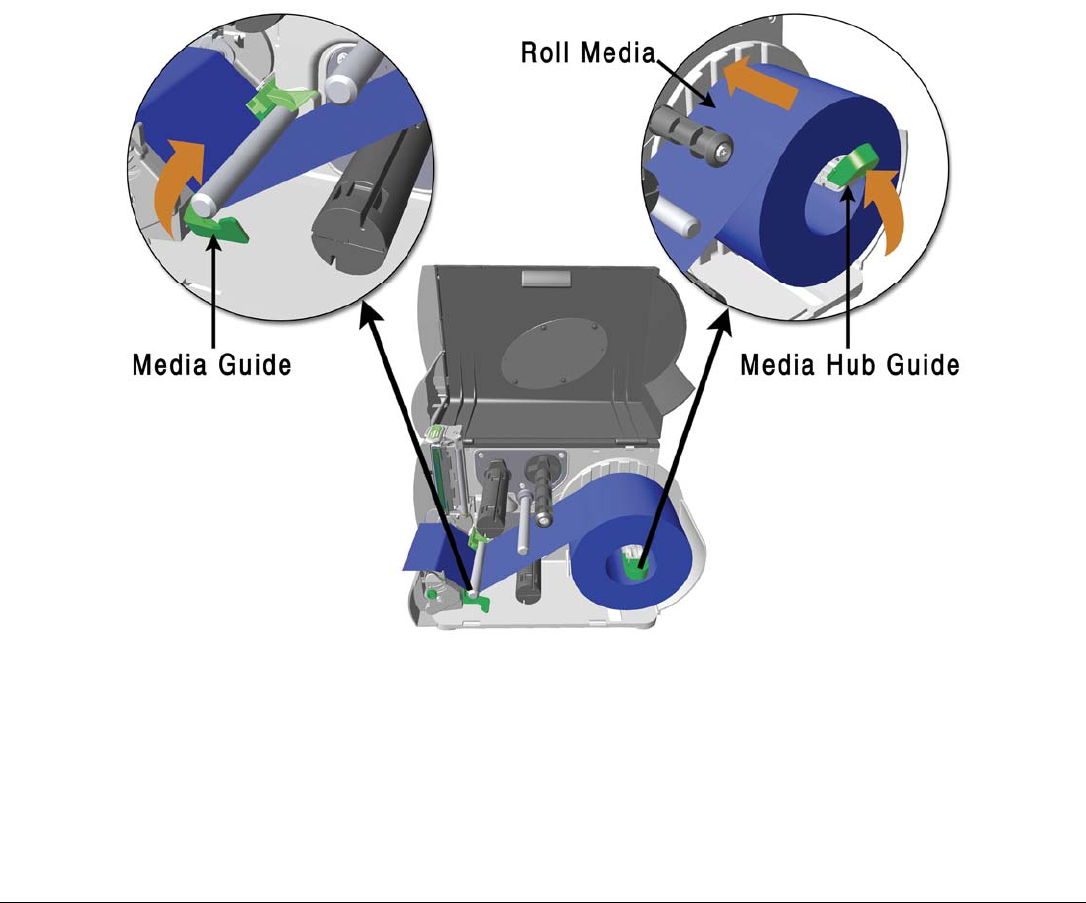 Roll Media

Media Guide

Media Hub Guide