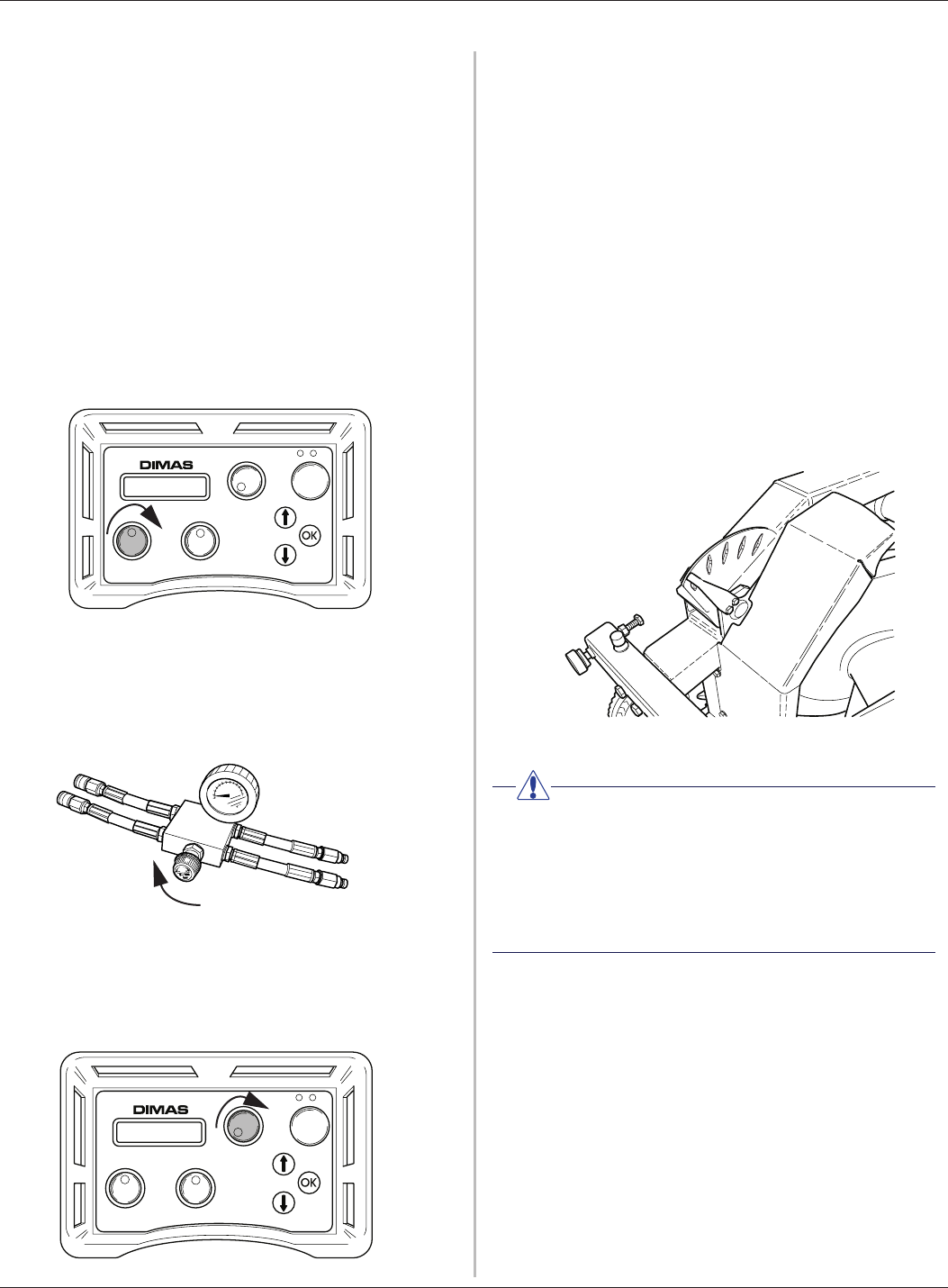 DIMAS

OK

DIMAS

OK