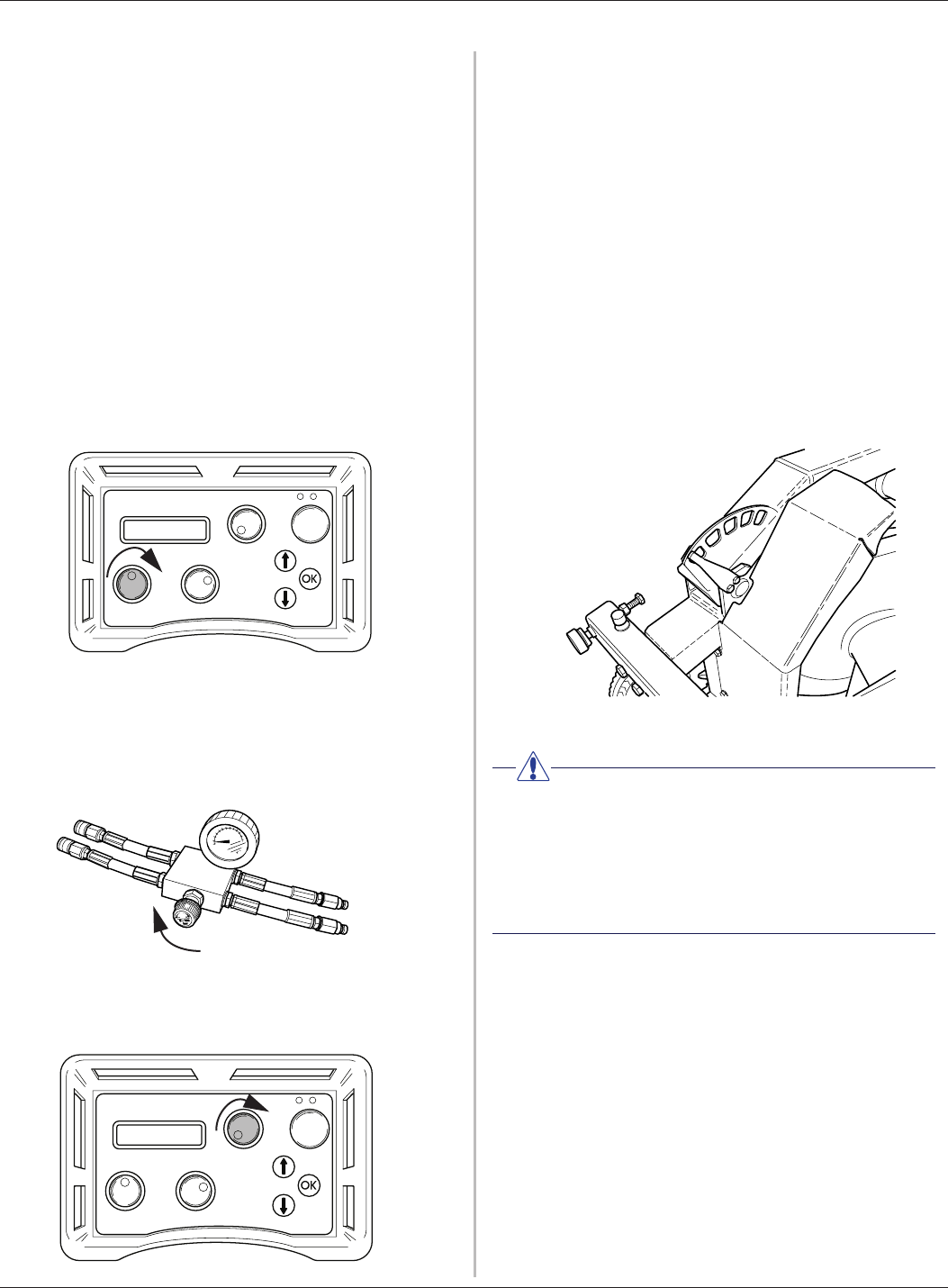 OK

OK