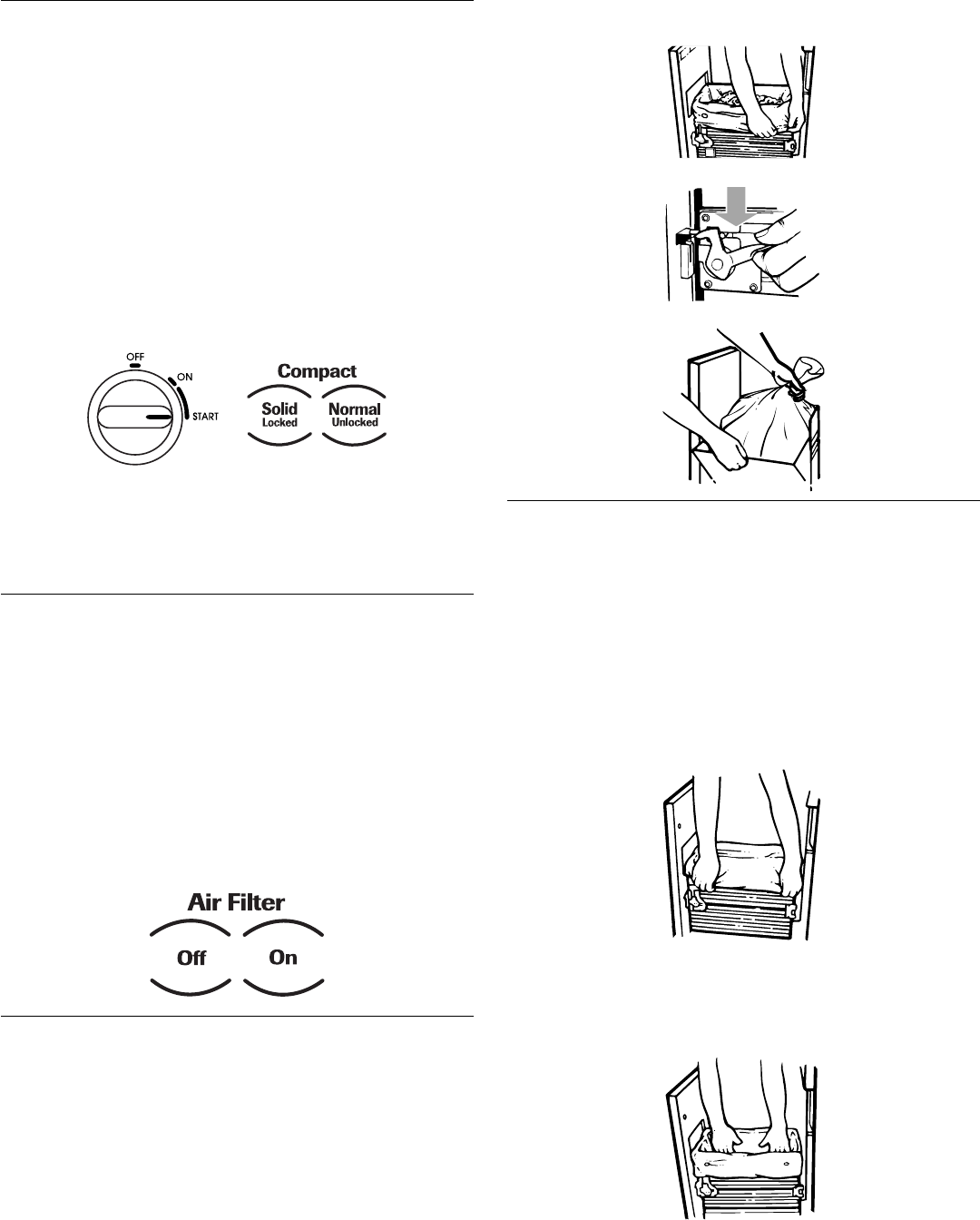 OFF
ON
START

Compact
Solid
Locked
Normal
Unlocked

Air Filter
Off
On