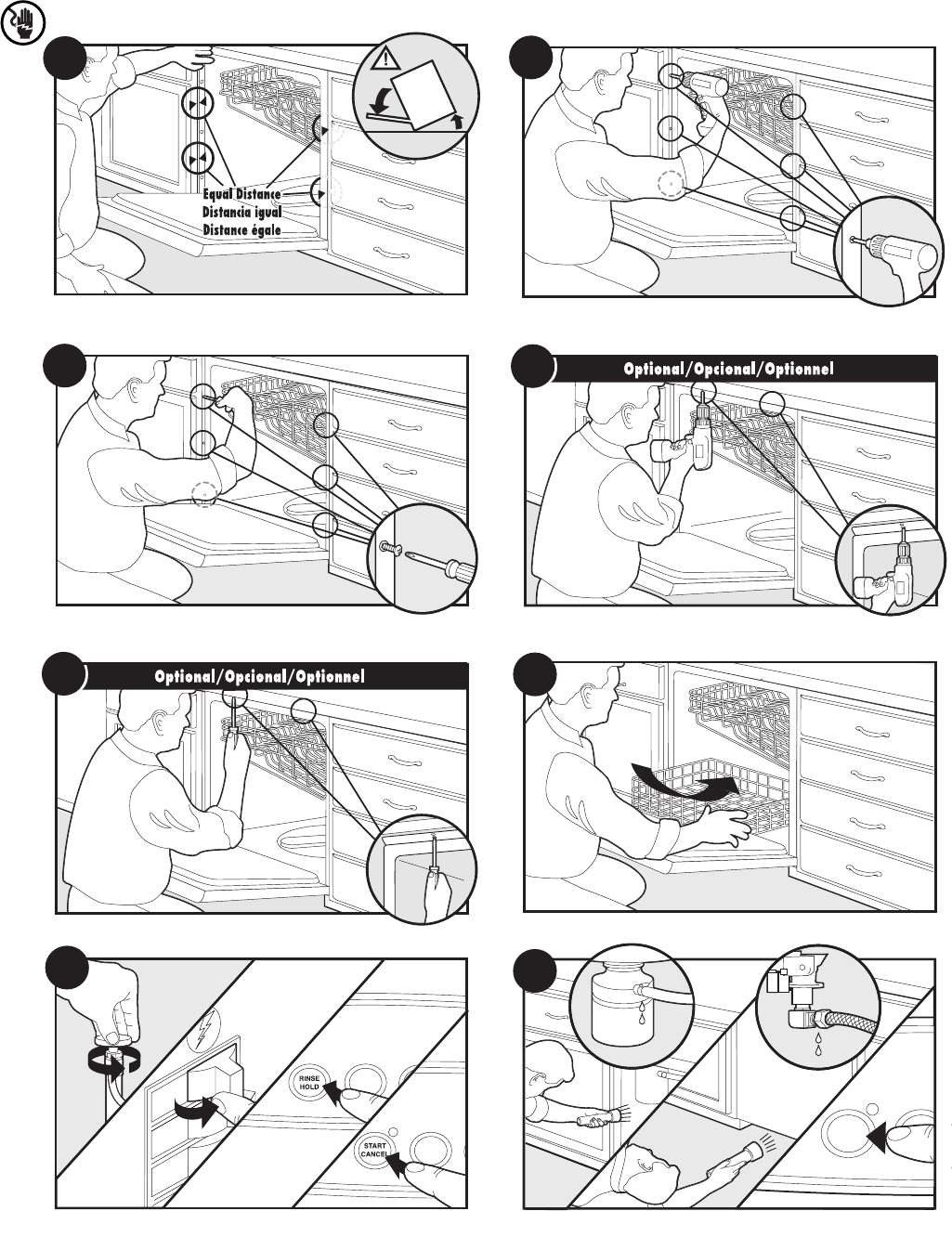 Equal Distance
Distancia igual
Distance égale

Optional/Opcional/Optionnel

Optional/Opcional/Optionnel

RINSE HOLD

START CANCEL