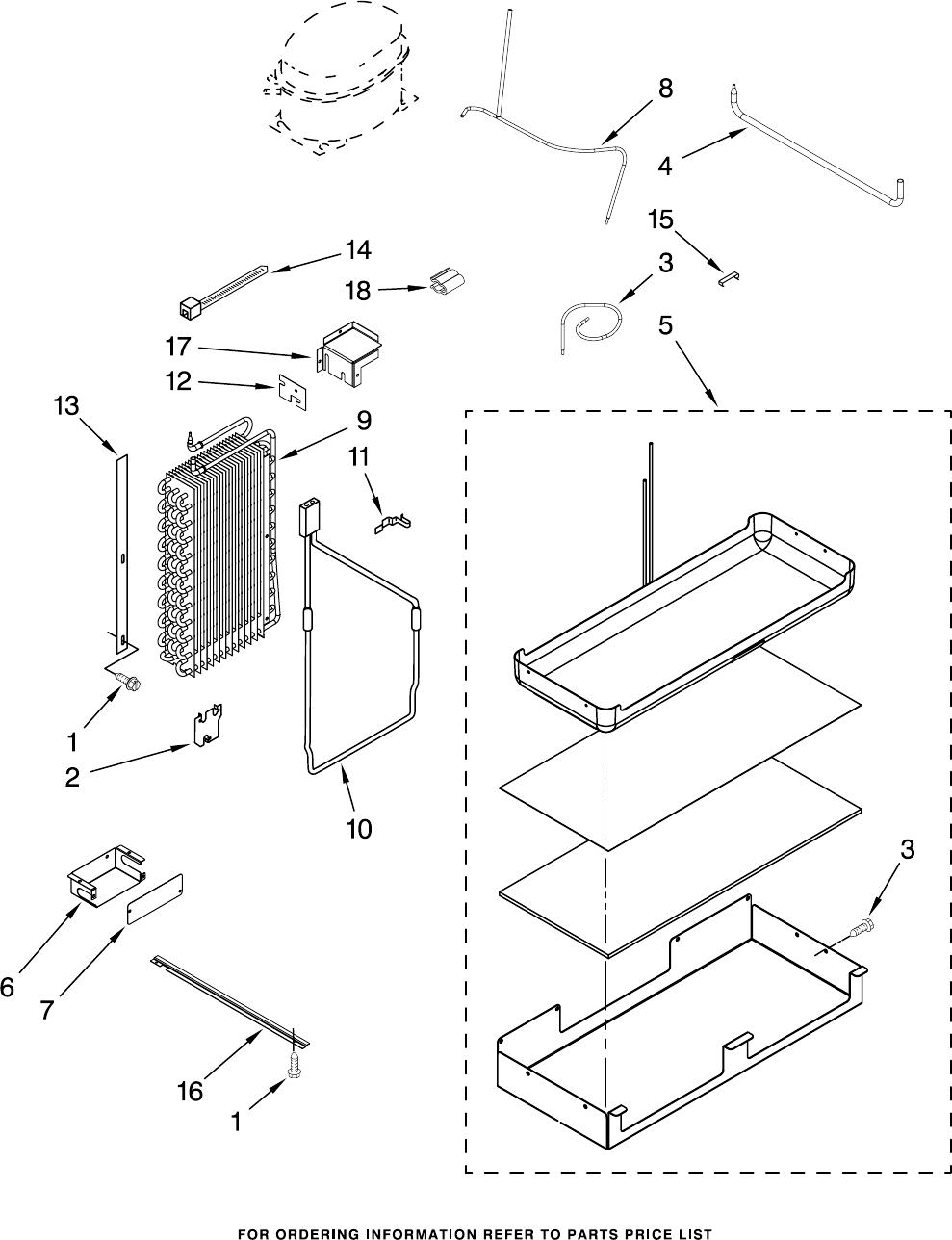 8
4
14
15
18
3
17
5
12
13
9
11
1
2
10
3
6
7
16
1

FOR ORDERING INFORMATION REFER TO PARTS PRICE LIST