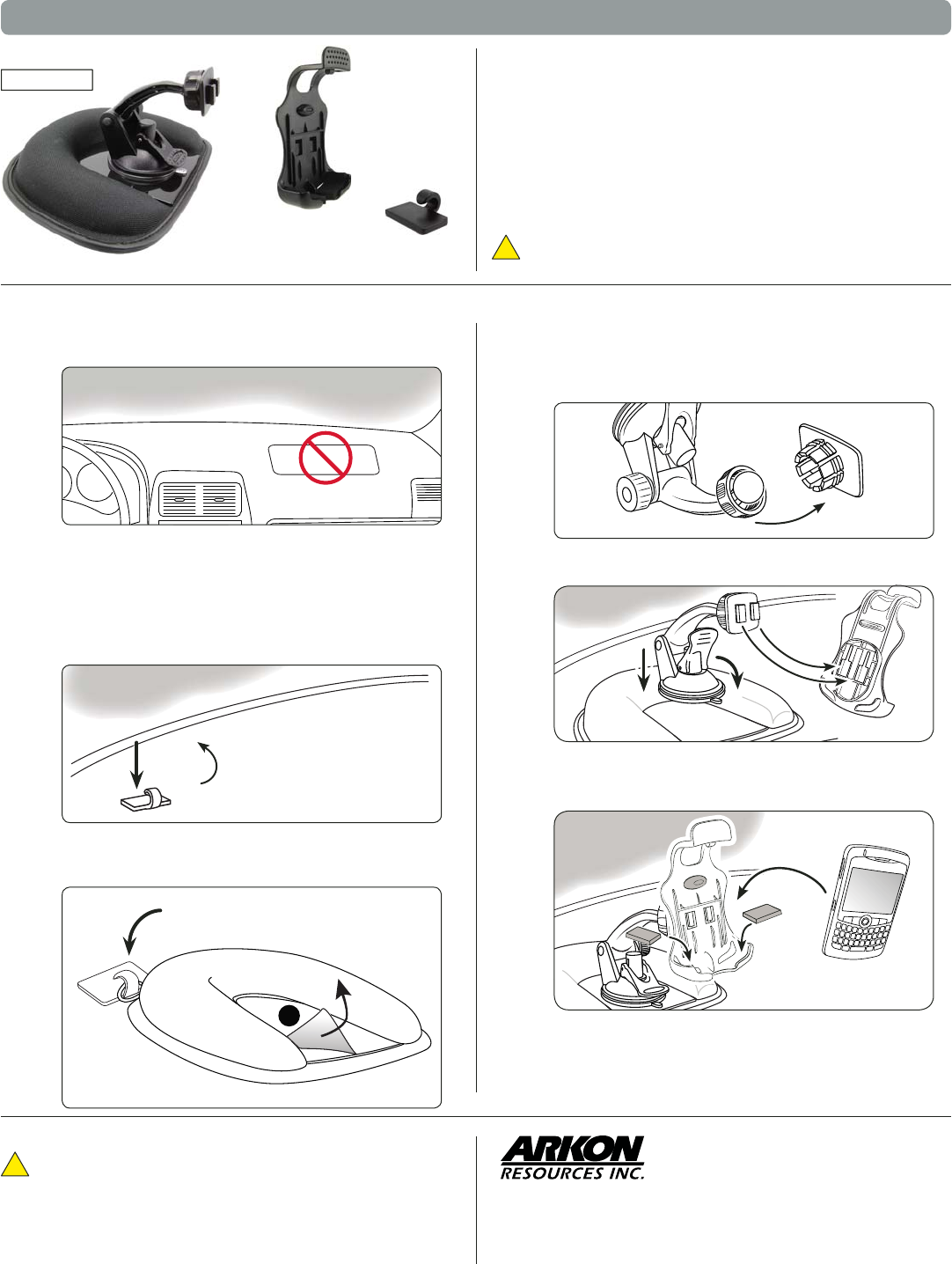 ARKON
RESOURCES INC.