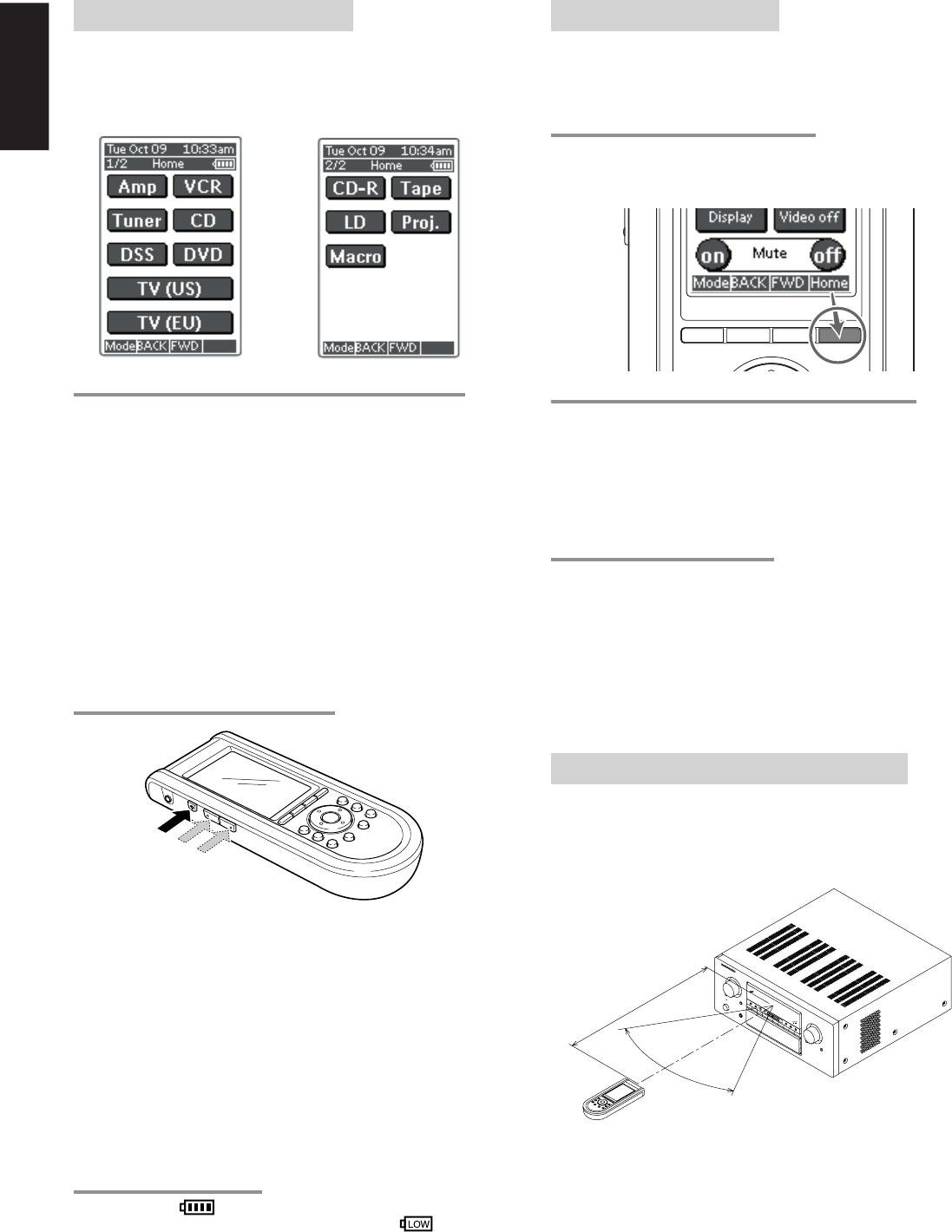 Tue Oct 09 10:33am
1/2 Home
Amp
VCR
Tuner
CD
DSS
DVD
TV (US)
TV (EU)
Mode BACK FWD

Tue Oct 09 10:34am
2/2 Home
CD-R
Tape
LD
Proj.
Macro
Mode BACK FWD

Display
Video off
on
Mute
off
Mode BACK FWD Home

LOW