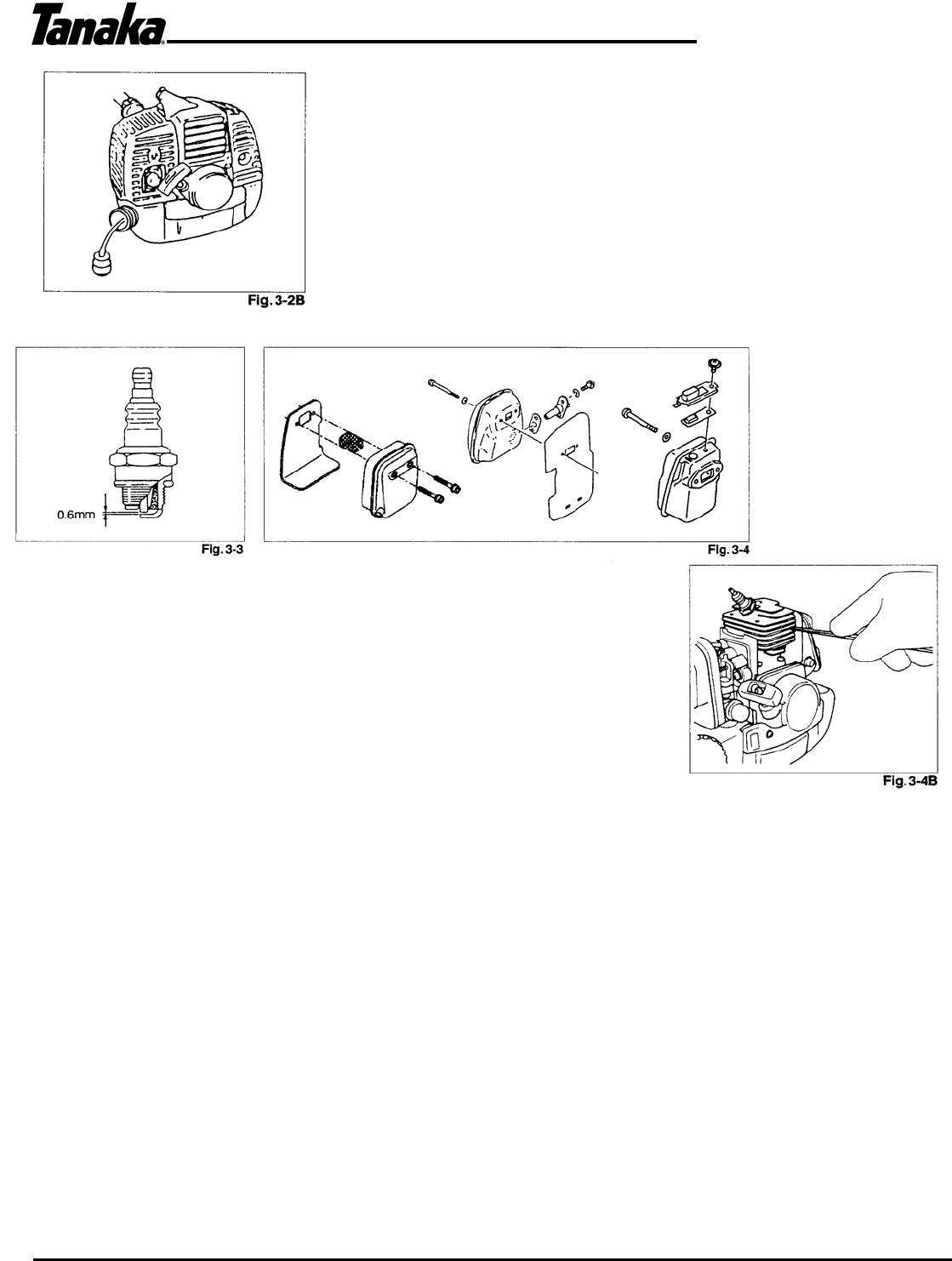 Tanaka

Fig. 3-2B

0.6mm

Fig. 3-3

Fig. 3-4

Fig. 3-4B