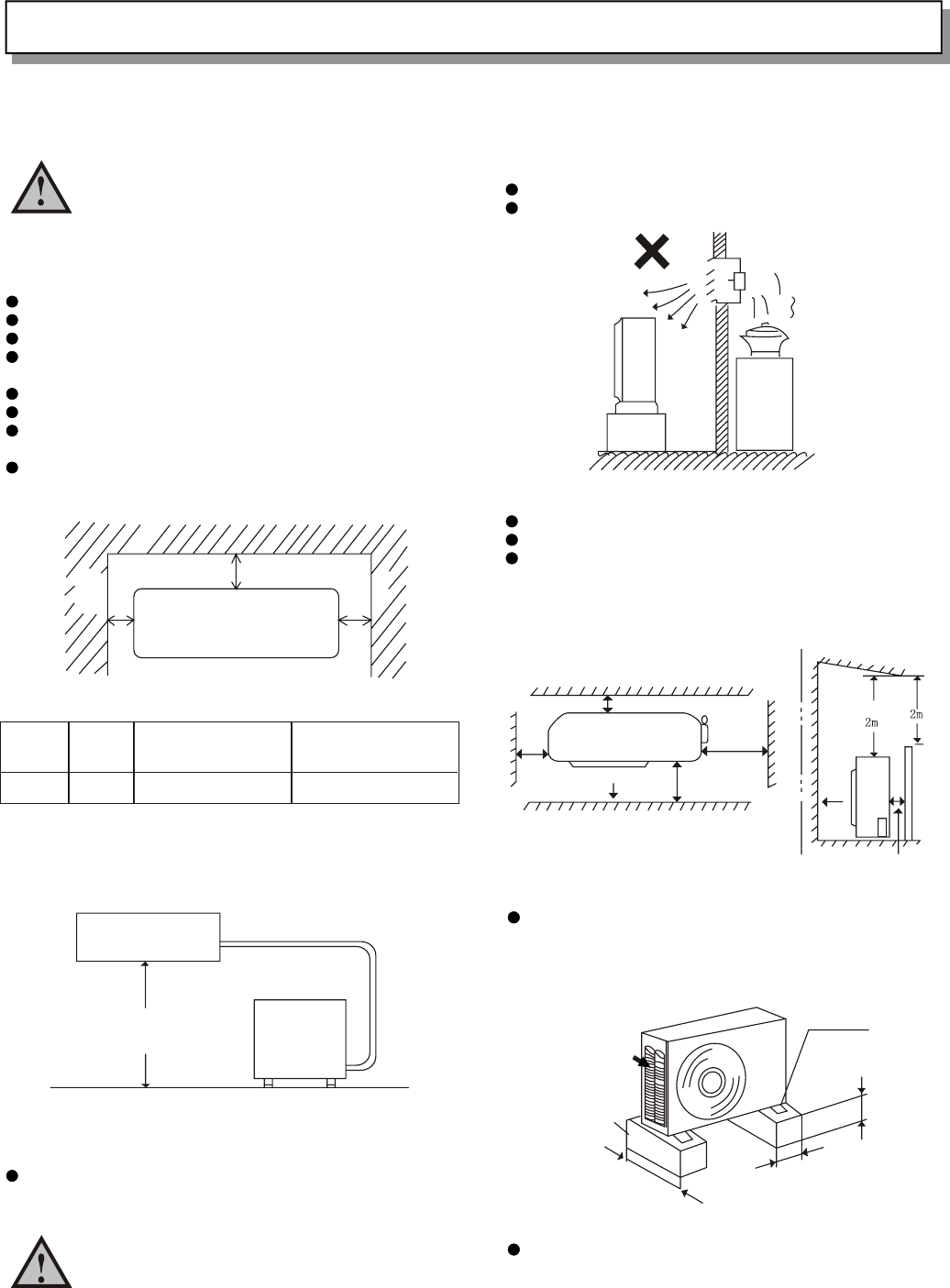 2m

2m