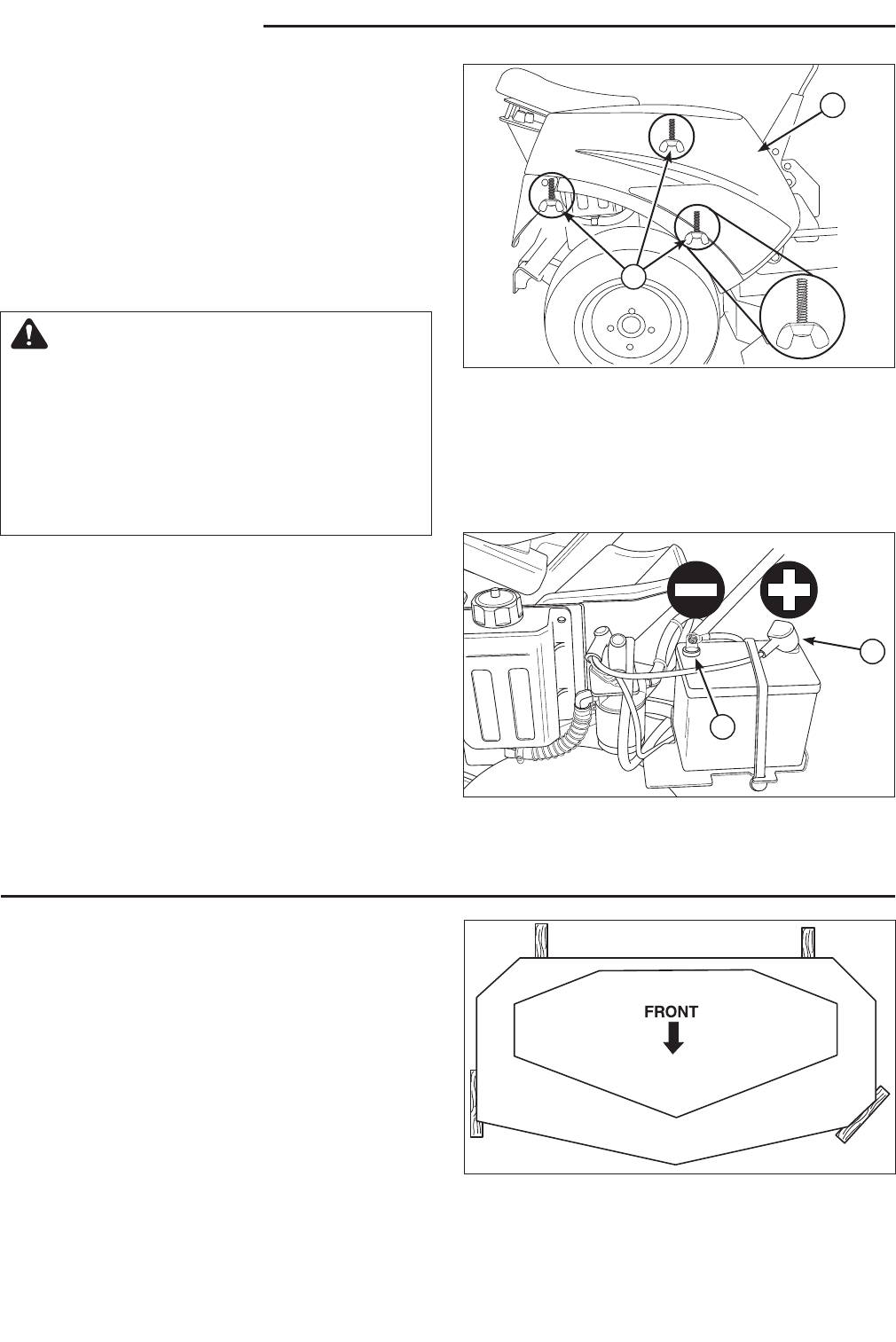 FRONT