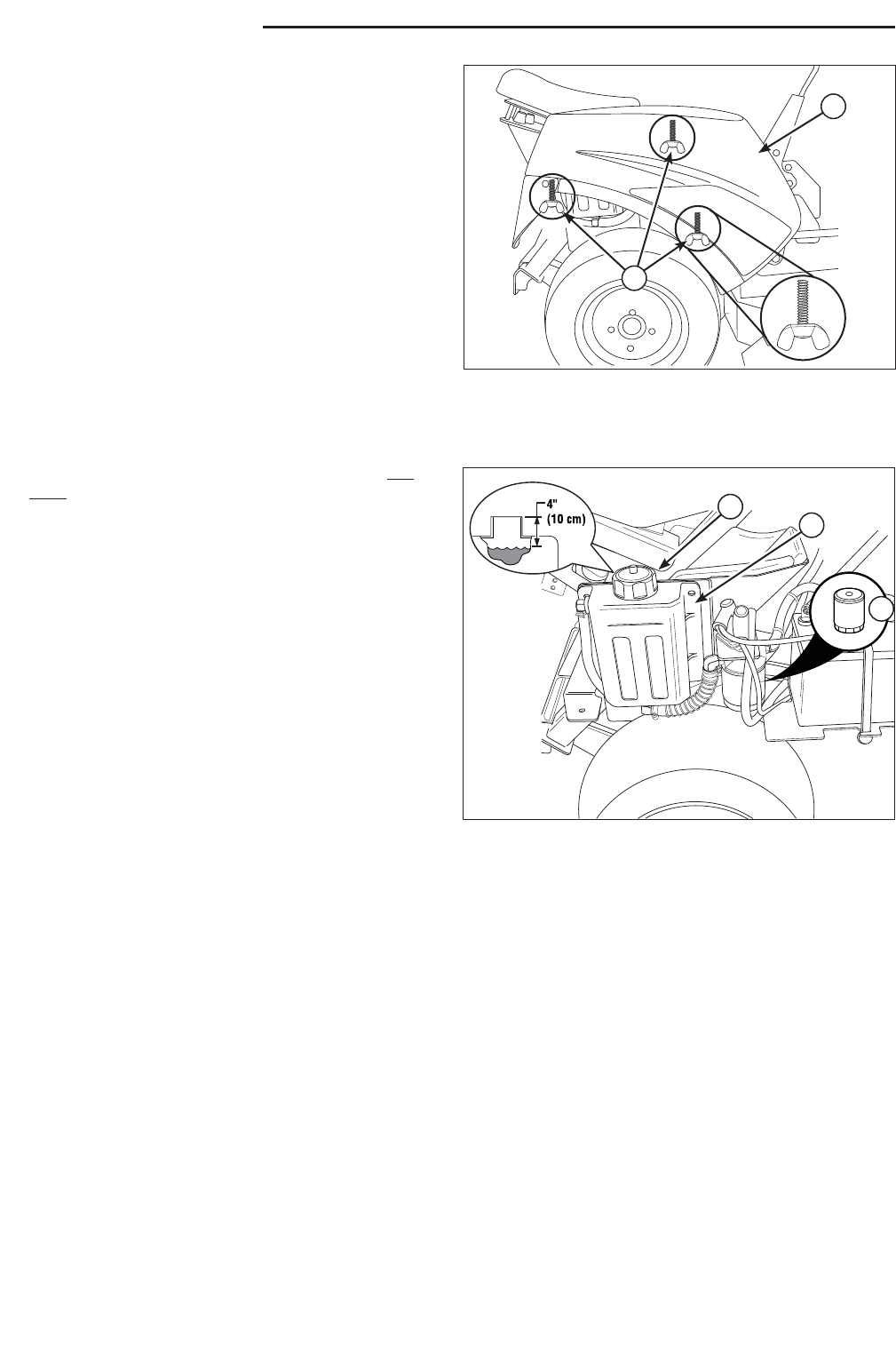 4"
(10 cm)